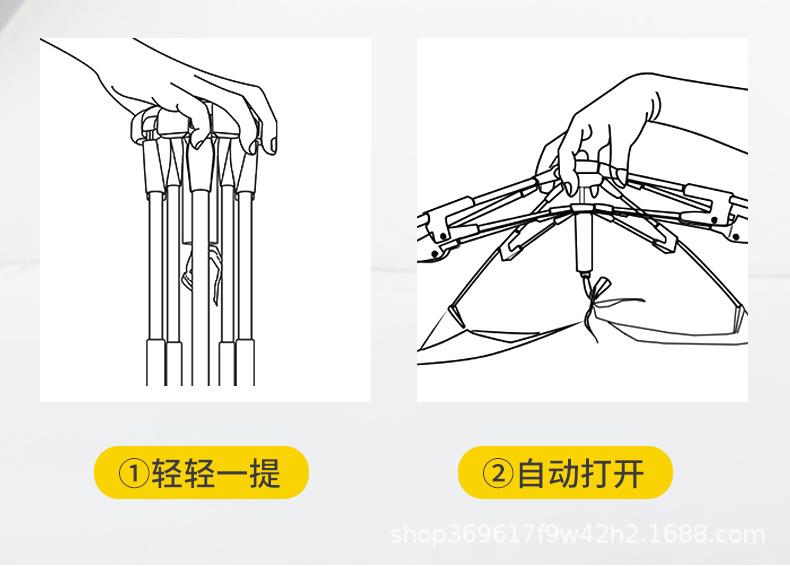 ①轻轻一提

②自动打开

shop369617f9w42h2.1688.com