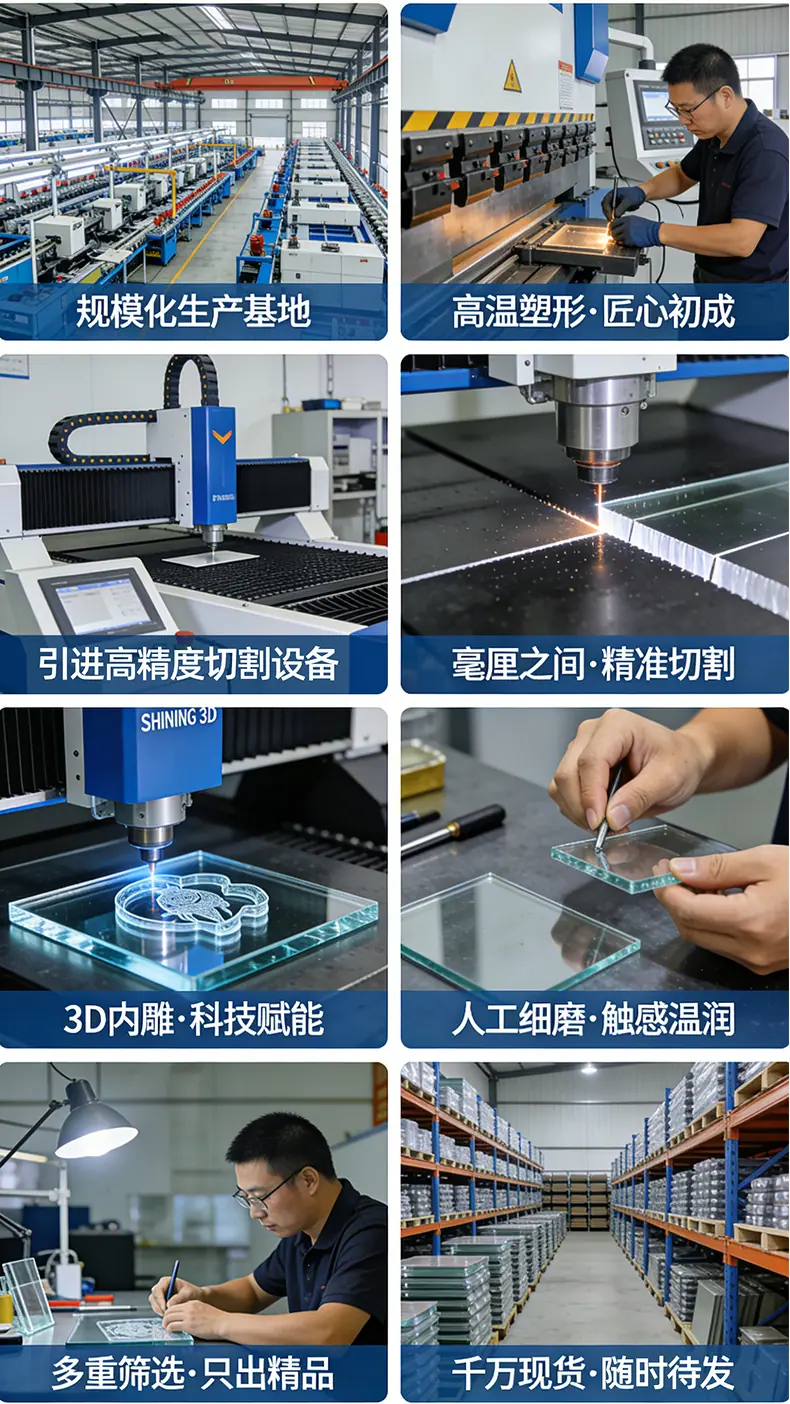 规模化生产基地

高温塑形·匠心初成

引进高精度切割设备

毫厘之间·精准切割

SHINING 3D

3D内雕·科技赋能

人工细磨·触感温润

多重筛选·只出精品

千万现货·随时待发