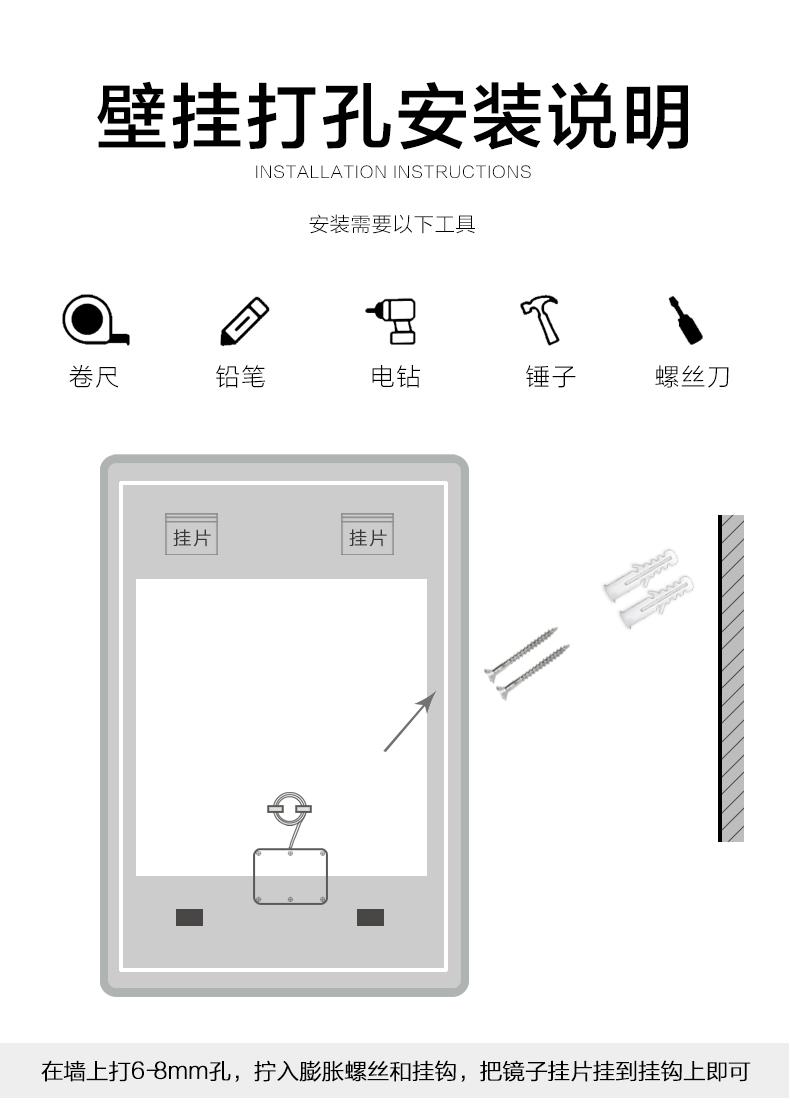 壁挂打孔安装说明
INSTALLATION INSTRUCTIONS

安装需要以下工具

卷尺 铅笔 电钻 锤子 螺丝刀

挂片 挂片

在墙上打6-8mm孔，拧入膨胀螺丝和挂钩，把镜子挂片挂到挂钩上即可