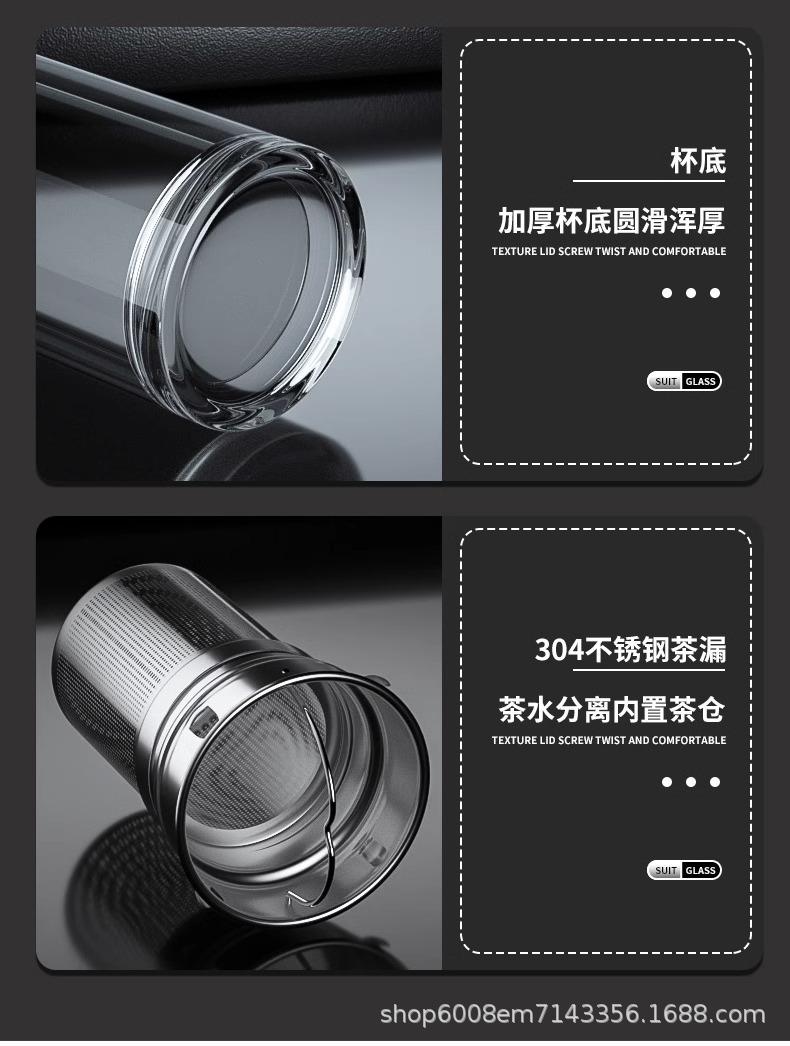 杯底

加厚杯底圆滑浑厚

TEXTURE LID SCREW TWIST AND COMFORTABLE

SUIT GLASS

304不锈钢茶漏

茶水分离内置茶仓

TEXTURE LID SCREW TWIST AND COMFORTABLE

SUIT GLASS

shop6008em7143356.1688.com