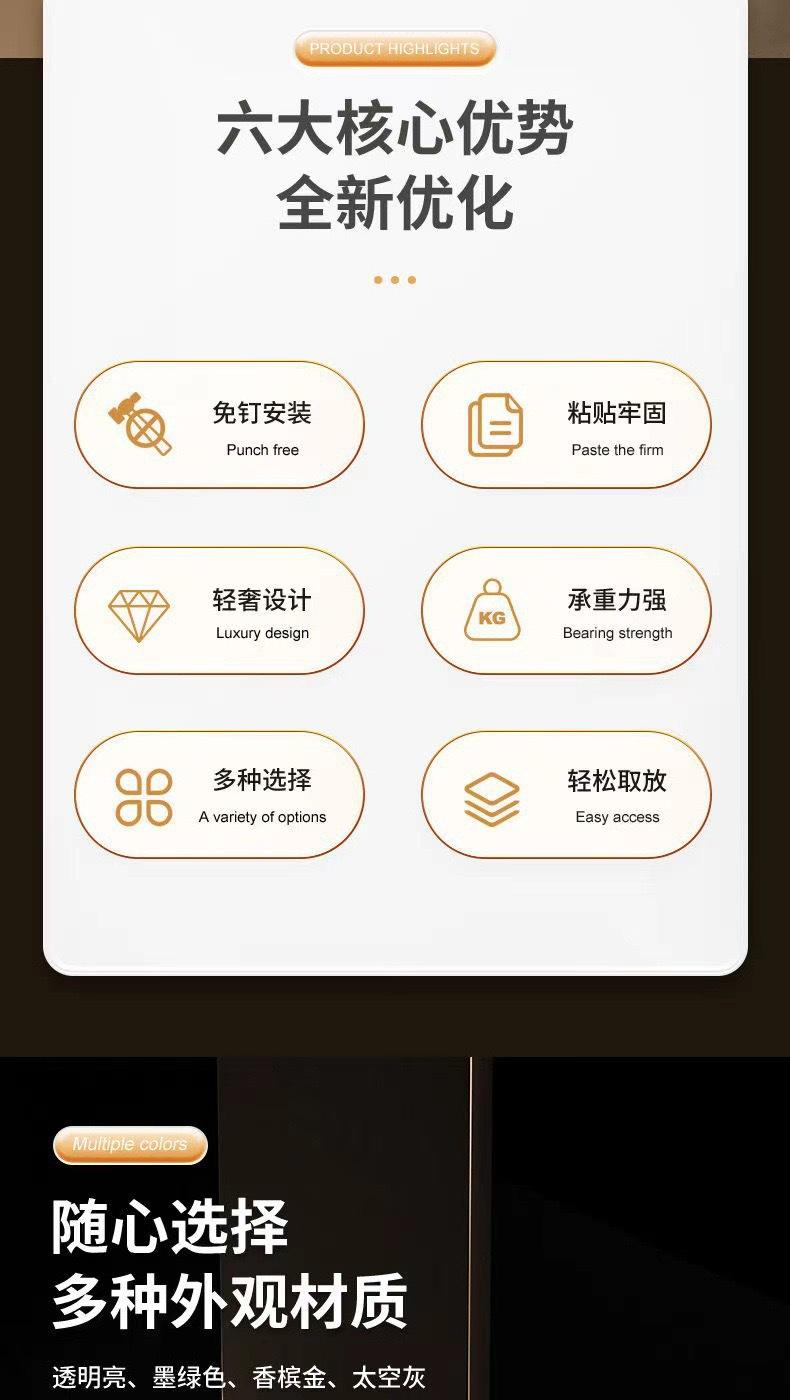 PRODUCT HIGHLIGHTS

六大核心优势
全新优化

免钉安装
Punch free

粘贴牢固
Paste the firm

轻奢设计
Luxury design

KG

承重力强
Bearing strength

多种选择
A variety of options

轻松取放
Easy access

Multiple colors

随心选择
多种外观材质

透明亮、墨绿色、香槟金、太空灰