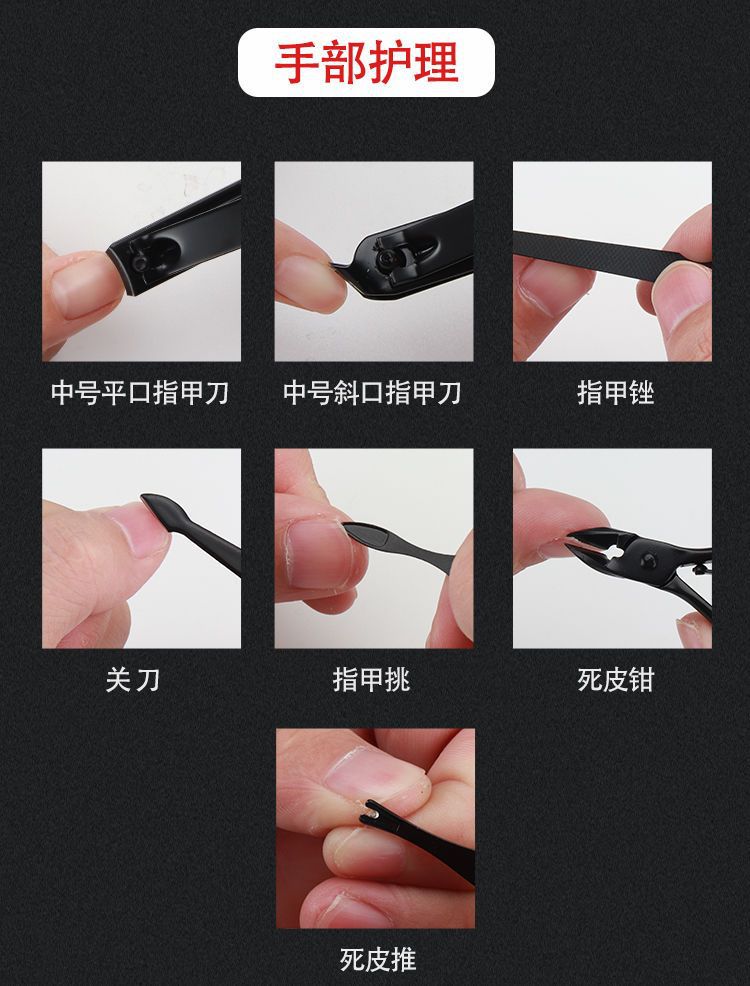 手部护理

中号平口指甲刀

中号斜口指甲刀

指甲锉

关刀

指甲挑

死皮钳

死皮推