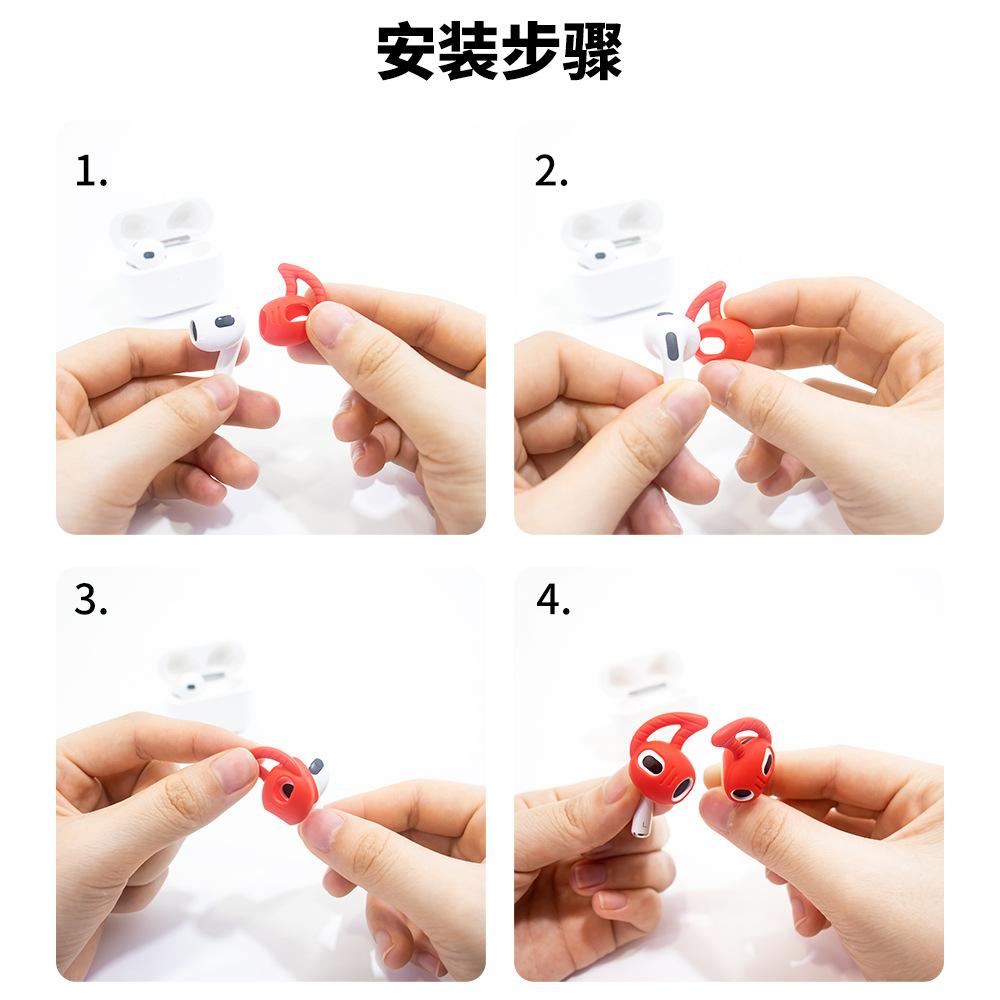 安装步骤

1.

2.

3.

4.