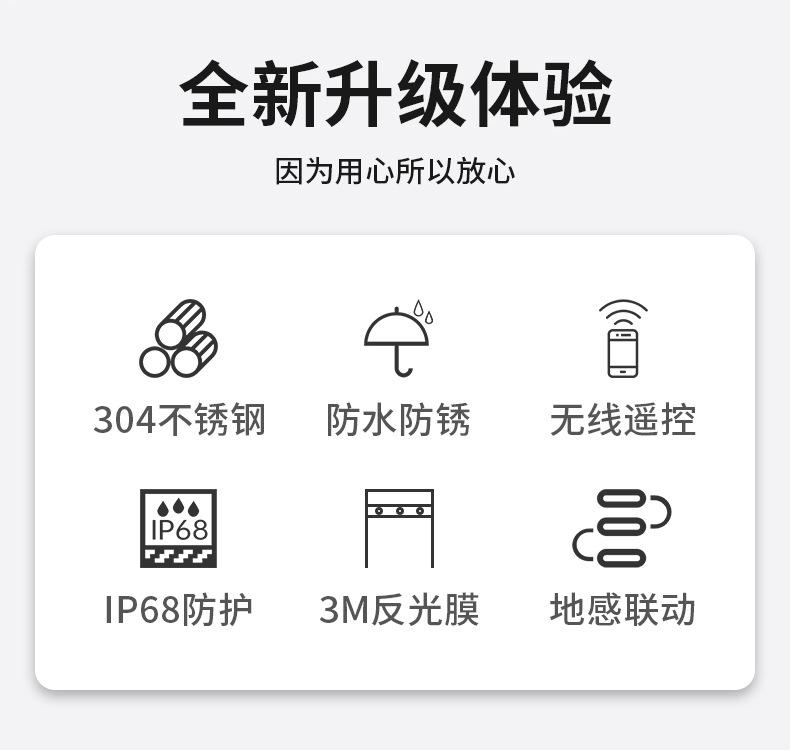 全新升级体验

因为用心所以放心

304不锈钢

防水防锈

无线遥控

IP68

IP68防护

3M反光膜

地感联动