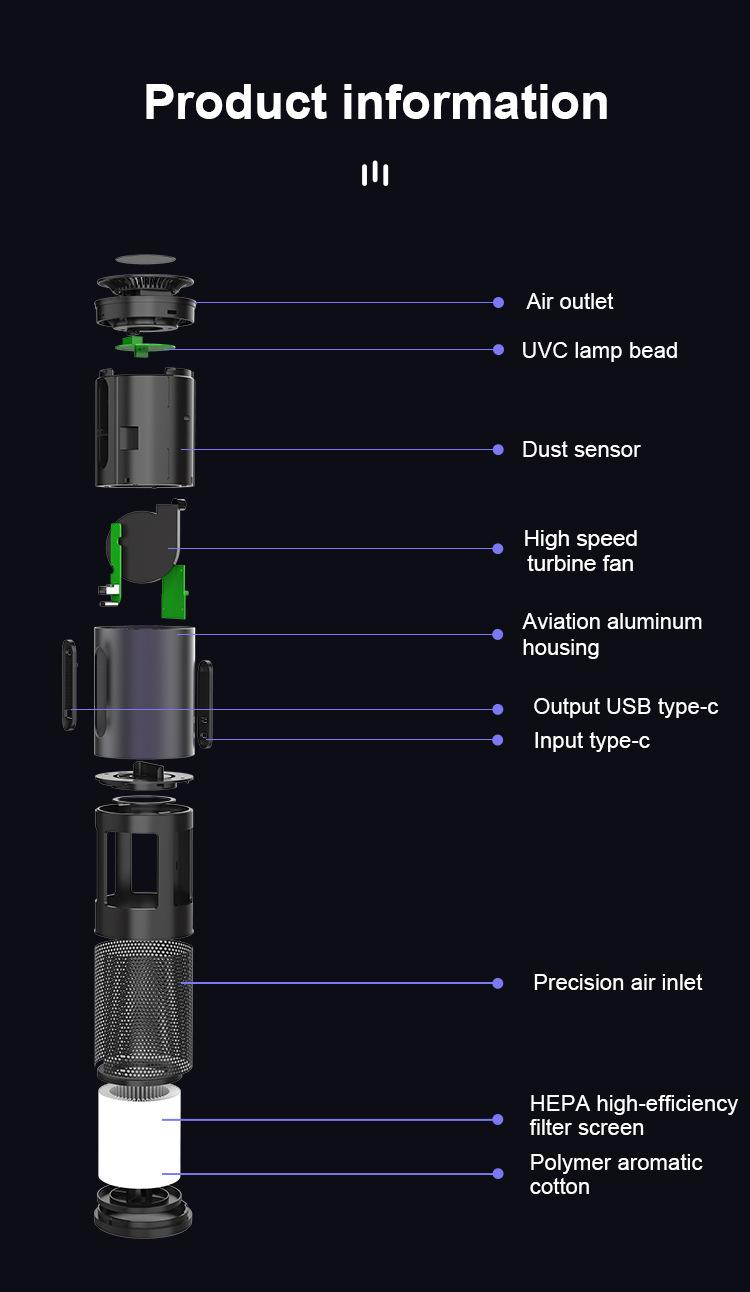 Product information

Air outlet

UVC lamp bead

Dust sensor

High speed turbine fan

Aviation aluminum housing

Output USB type-c

Input type-c

Precision air inlet

HEPA high-efficiency filter screen

Polymer aromatic cotton