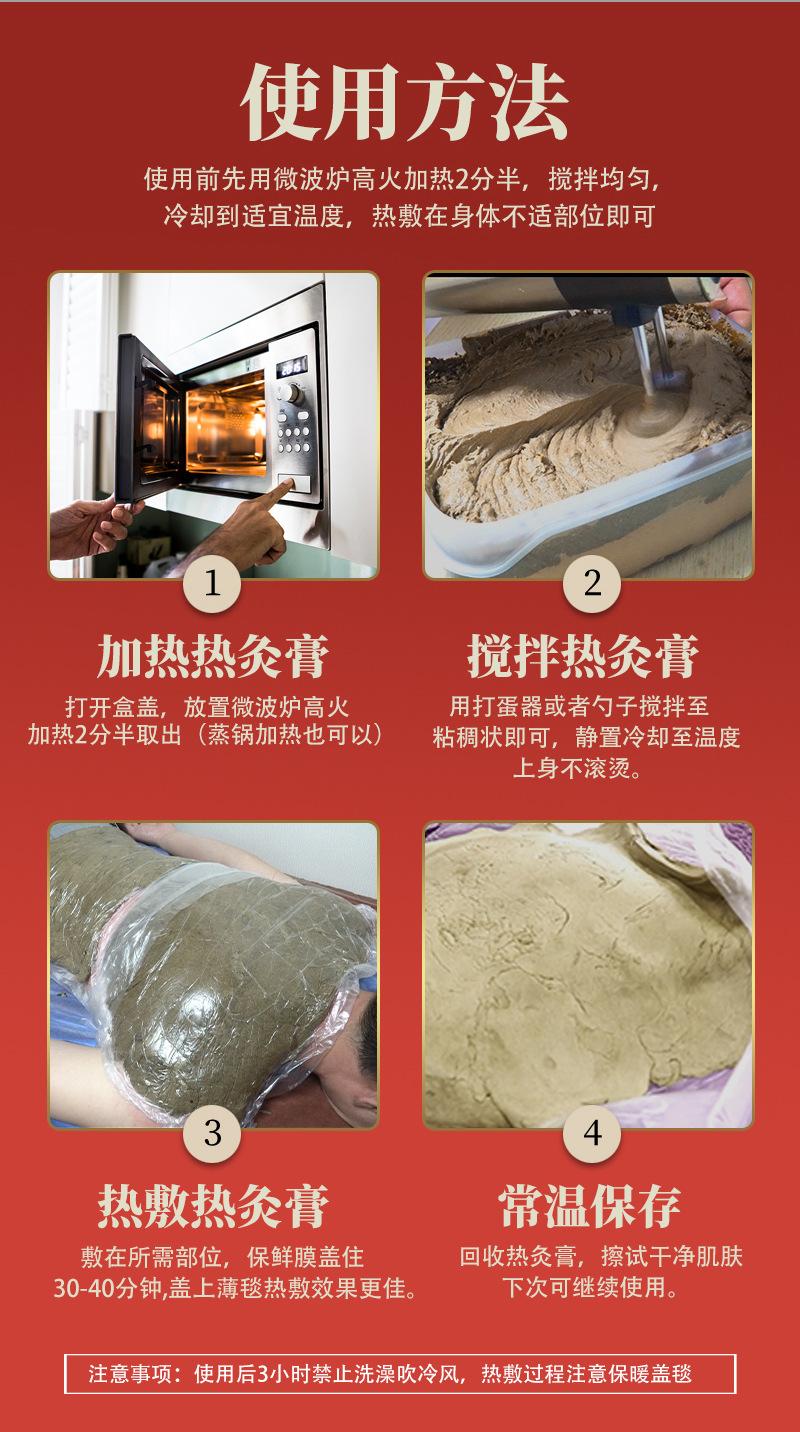 使用方法

使用前先用微波炉高火加热2分半，搅拌均匀，冷却到适宜温度，热敷在身体不适部位即可

1

加热热灸膏

打开盒盖，放置微波炉高火加热2分半取出（蒸锅加热也可以）

2

搅拌热灸膏

用打蛋器或者勺子搅拌至粘稠状即可，静置冷却至温度上身不滚烫。

3

热敷热灸膏

敷在所需部位，保鲜膜盖住30-40分钟,盖上薄毯热敷效果更佳。

4

常温保存

回收热灸膏，擦试干净肌肤下次可继续使用。

注意事项：使用后3小时禁止洗澡吹冷风，热敷过程注意保暖盖毯