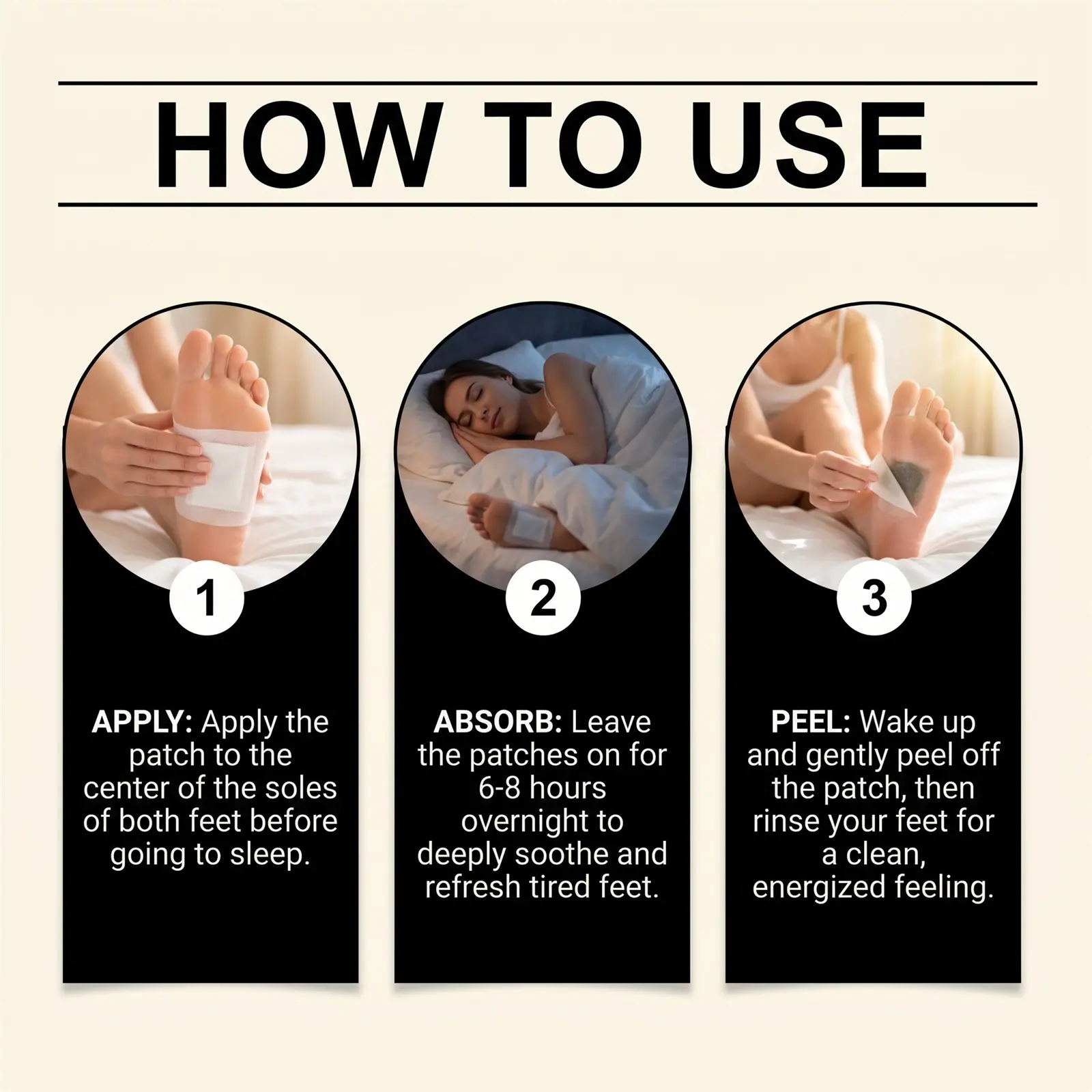 HOW TO USE

1

APPLY: Apply the patch to the center of the soles of both feet before going to sleep.

2

ABSORB: Leave the patches on for 6-8 hours overnight to deeply soothe and refresh tired feet.

3

PEEL: Wake up and gently peel off the patch, then rinse your feet for a clean, energized feeling.