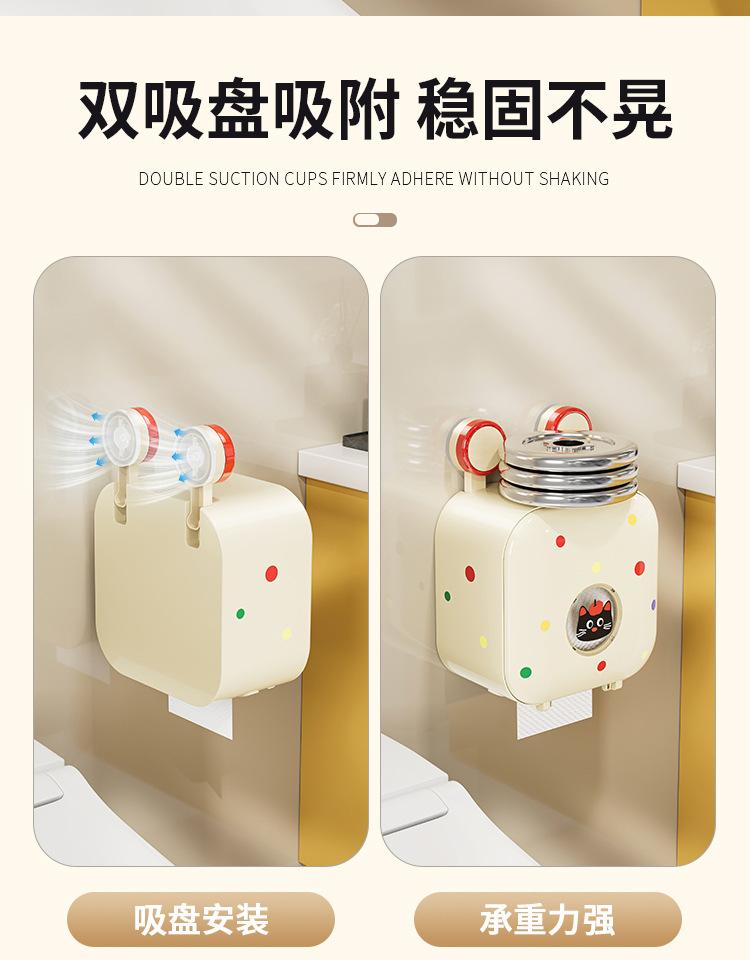 双吸盘吸附 稳固不晃

DOUBLE SUCTION CUPS FIRMLY ADHERE WITHOUT SHAKING

吸盘安装

承重力强