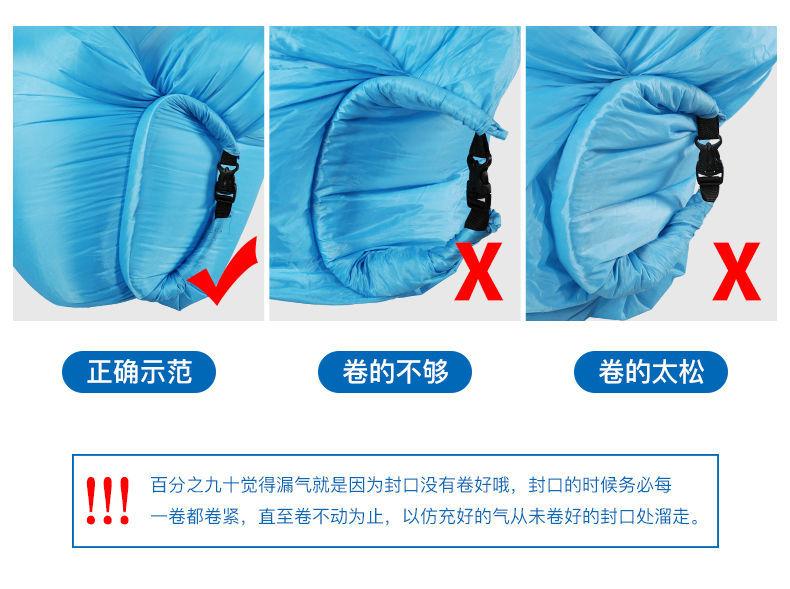 X

X

正确示范

卷的不够

卷的太松

!!!

百分之九十觉得漏气就是因为封口没有卷好哦，封口的时候务必每一卷都卷紧，直至卷不动为止，以仿充好的气从未卷好的封口处溜走。