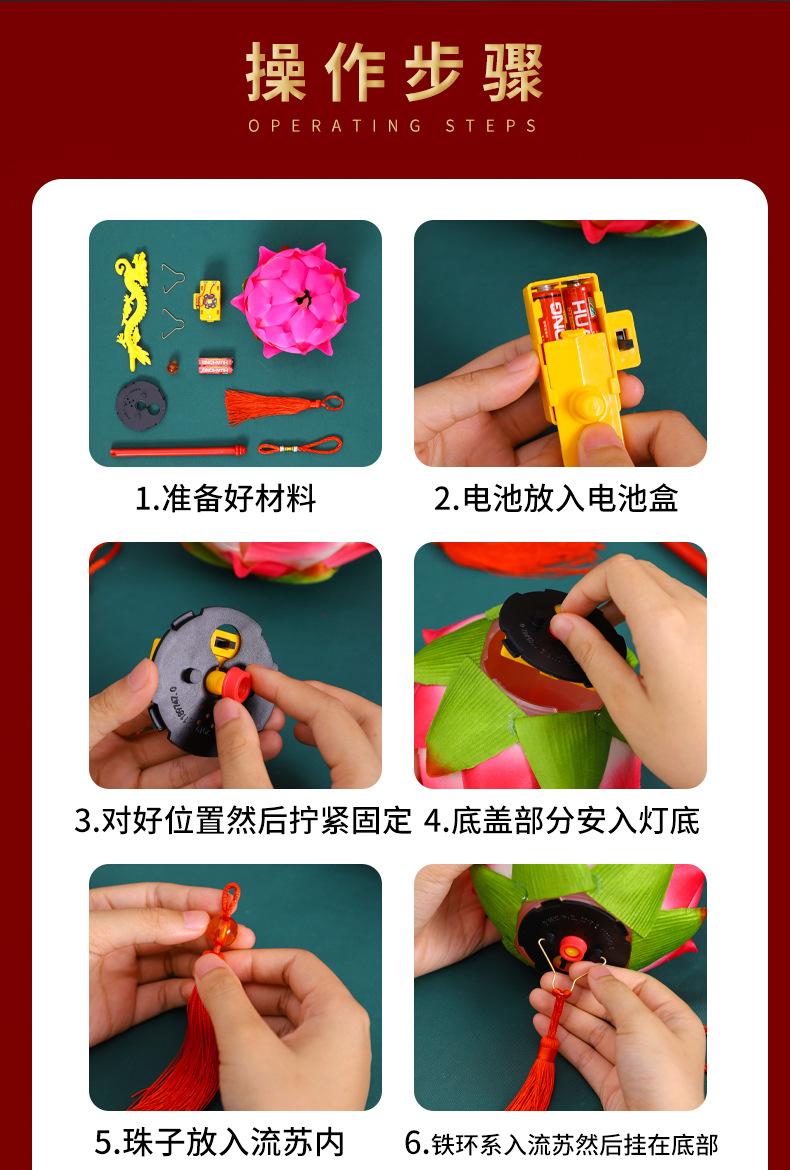 操作步骤

OPERATING STEPS

1.准备好材料

2.电池放入电池盒

3.对好位置然后拧紧固定

4.底盖部分安入灯底

5.珠子放入流苏内

6.铁环系入流苏然后挂在底部