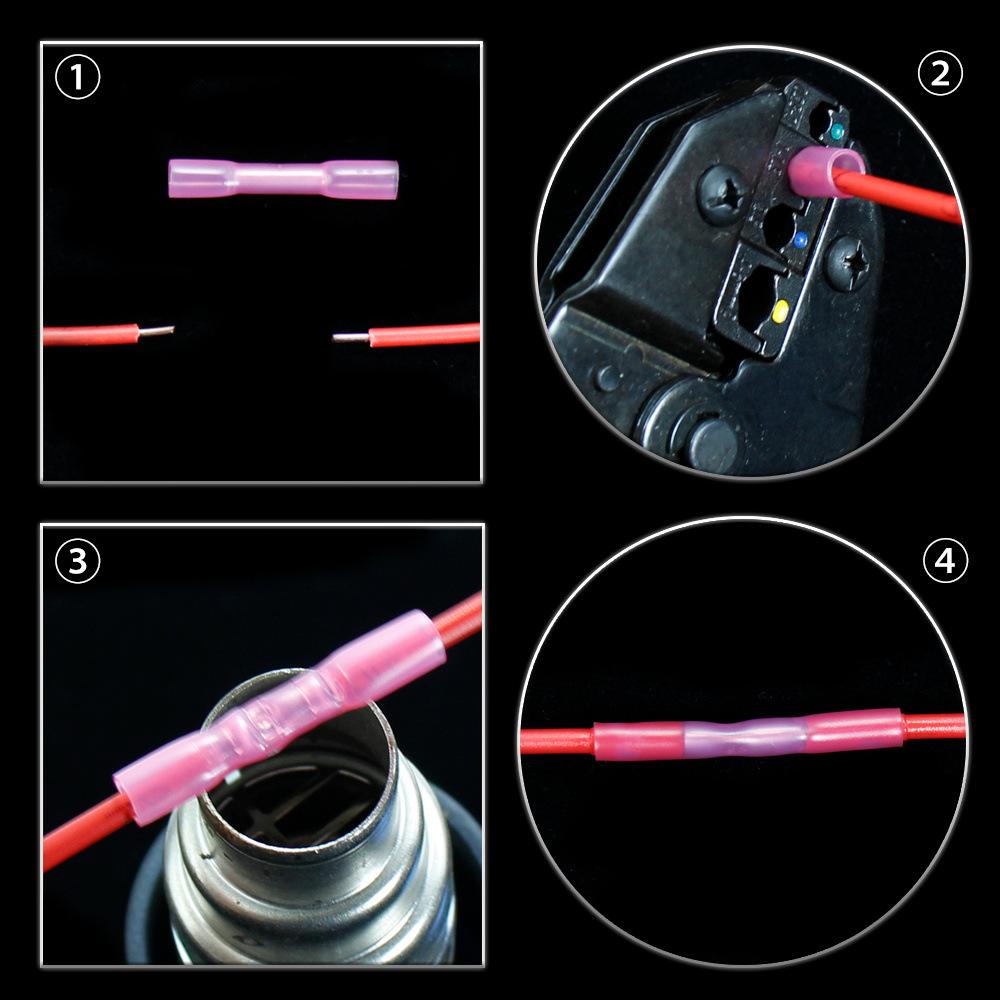 ①
②
③
④