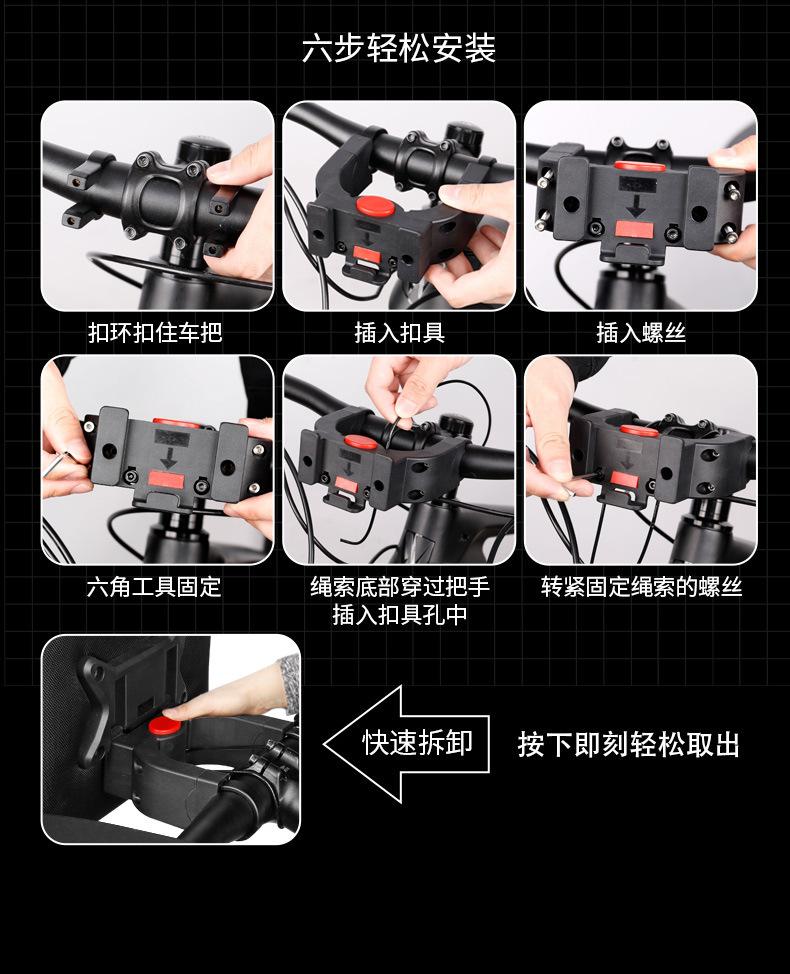 六步轻松安装

扣环扣住车把

插入扣具

插入螺丝

六角工具固定

绳索底部穿过把手插入扣具孔中

转紧固定绳索的螺丝

快速拆卸

按下即刻轻松取出