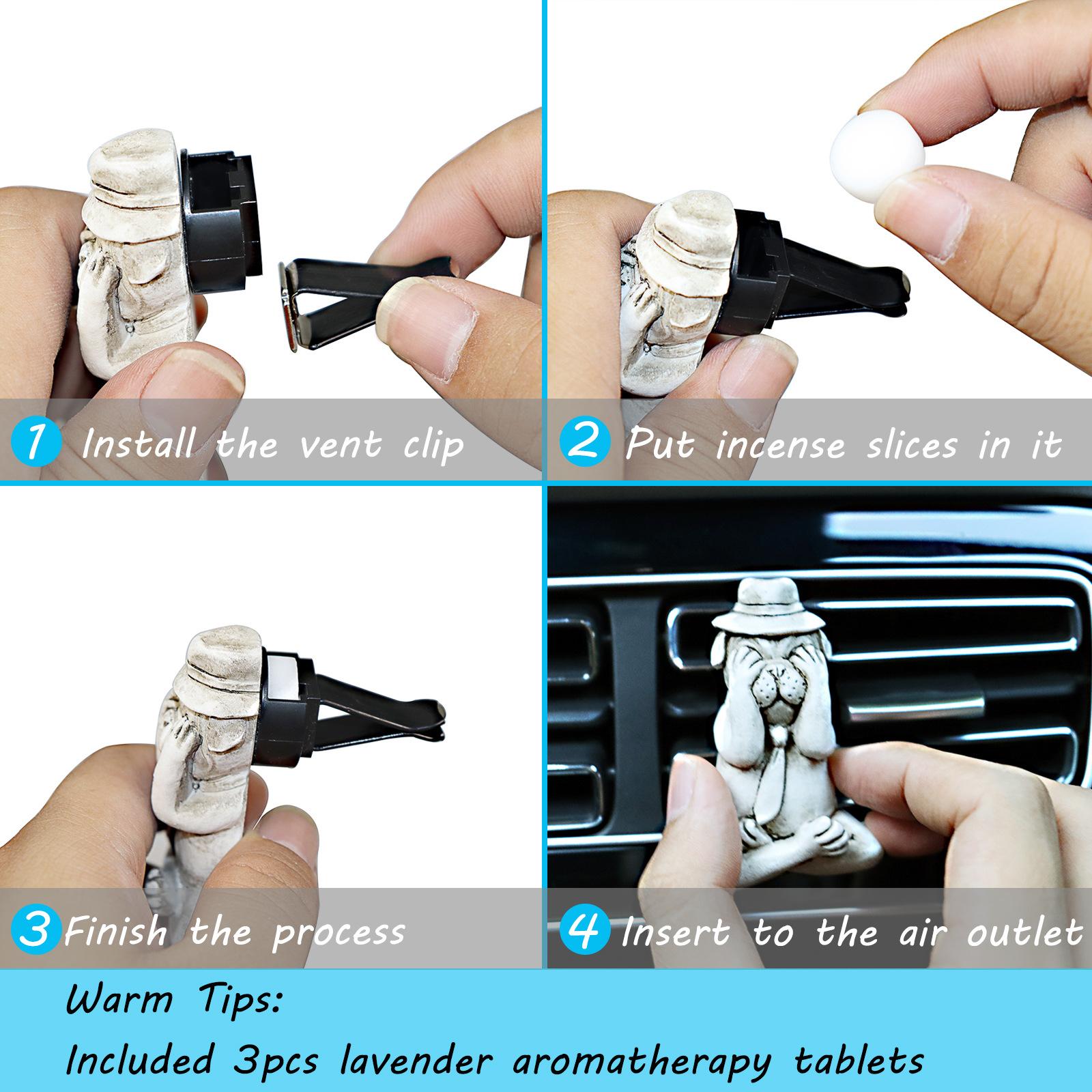 1 Install the vent clip

2 Put incense slices in it

3 Finish the process

4 Insert to the air outlet

Warm Tips:
Included 3pcs lavender aromatherapy tablets