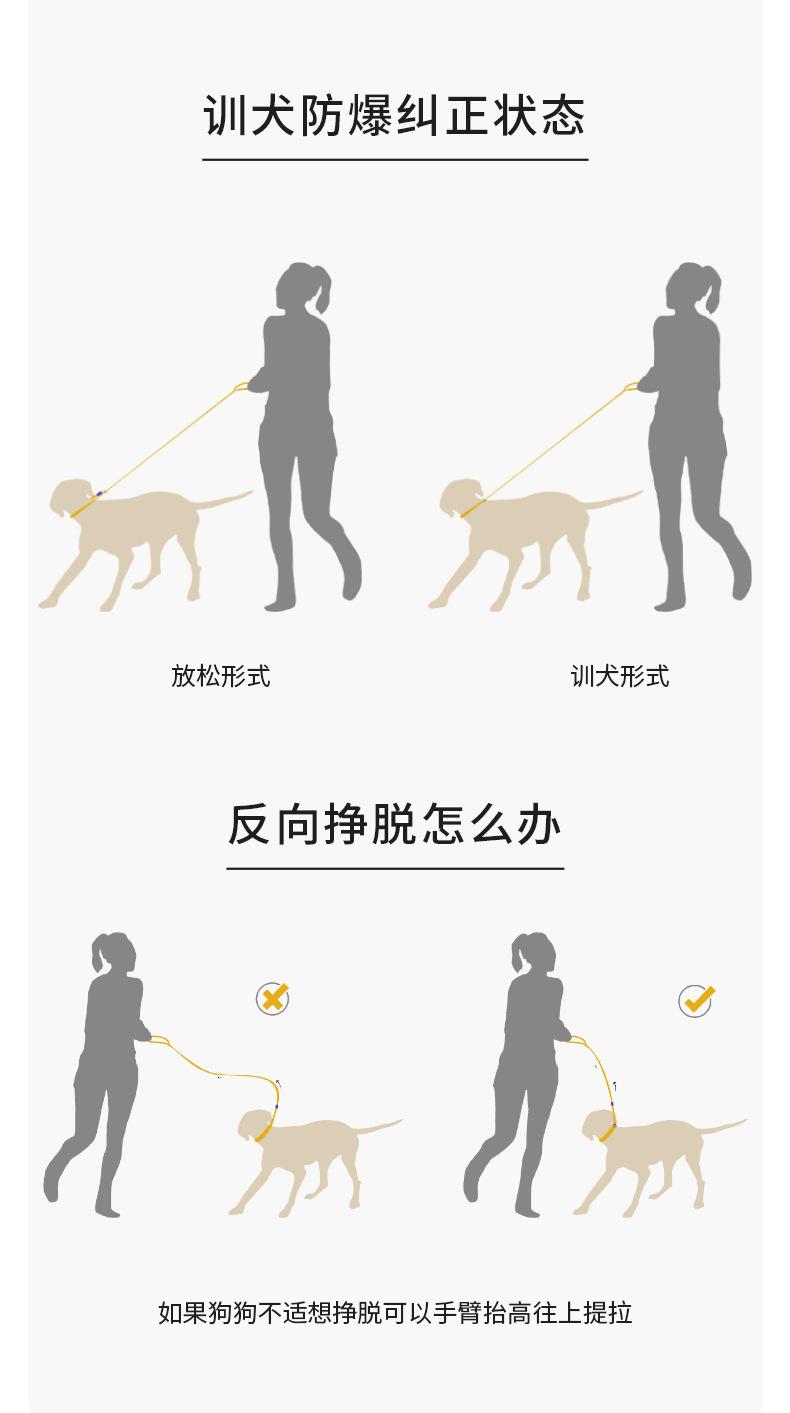 训犬防爆纠正状态

放松形式

训犬形式

反向挣脱怎么办

如果狗狗不适想挣脱可以手臂抬高往上提拉