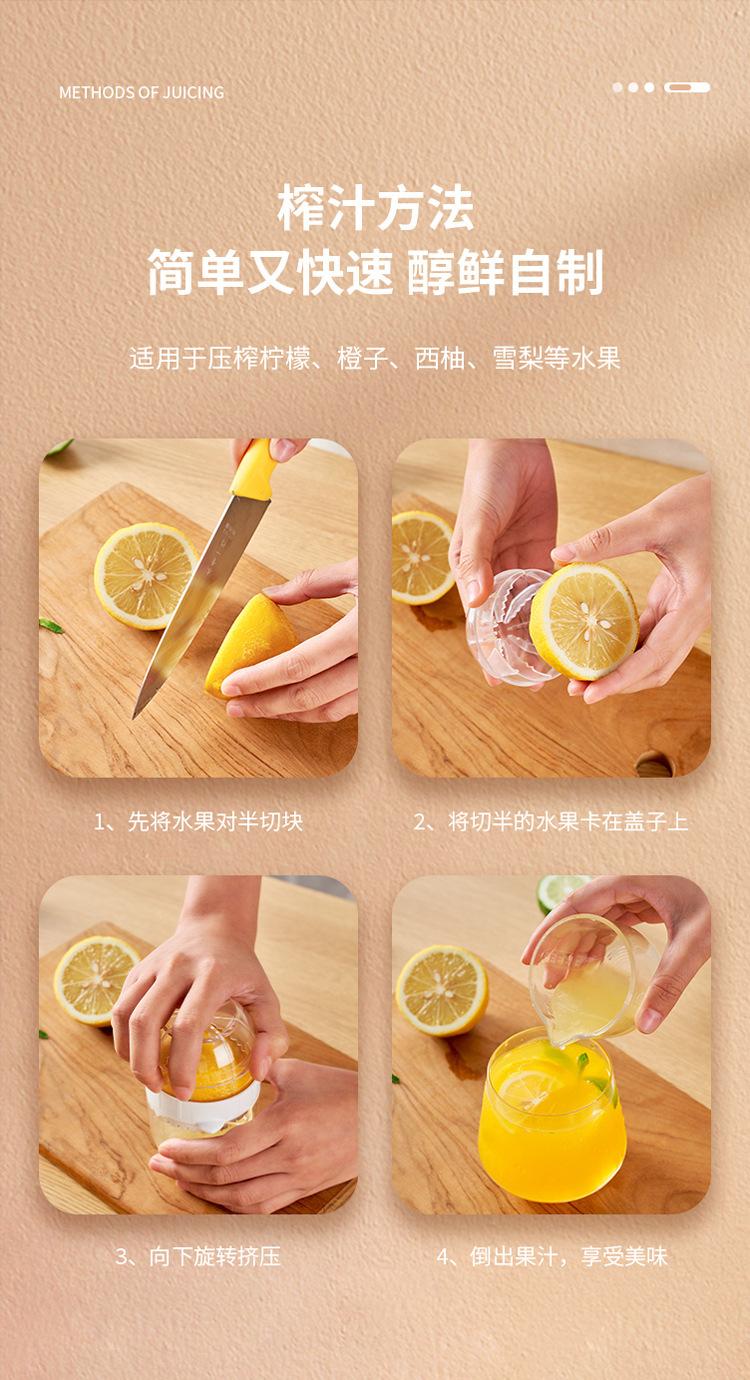 METHODS OF JUICING

榨汁方法
简单又快速 醇鲜自制

适用于压榨柠檬、橙子、西柚、雪梨等水果

1、先将水果对半切块

2、将切半的水果卡在盖子上

3、向下旋转挤压

4、倒出果汁，享受美味