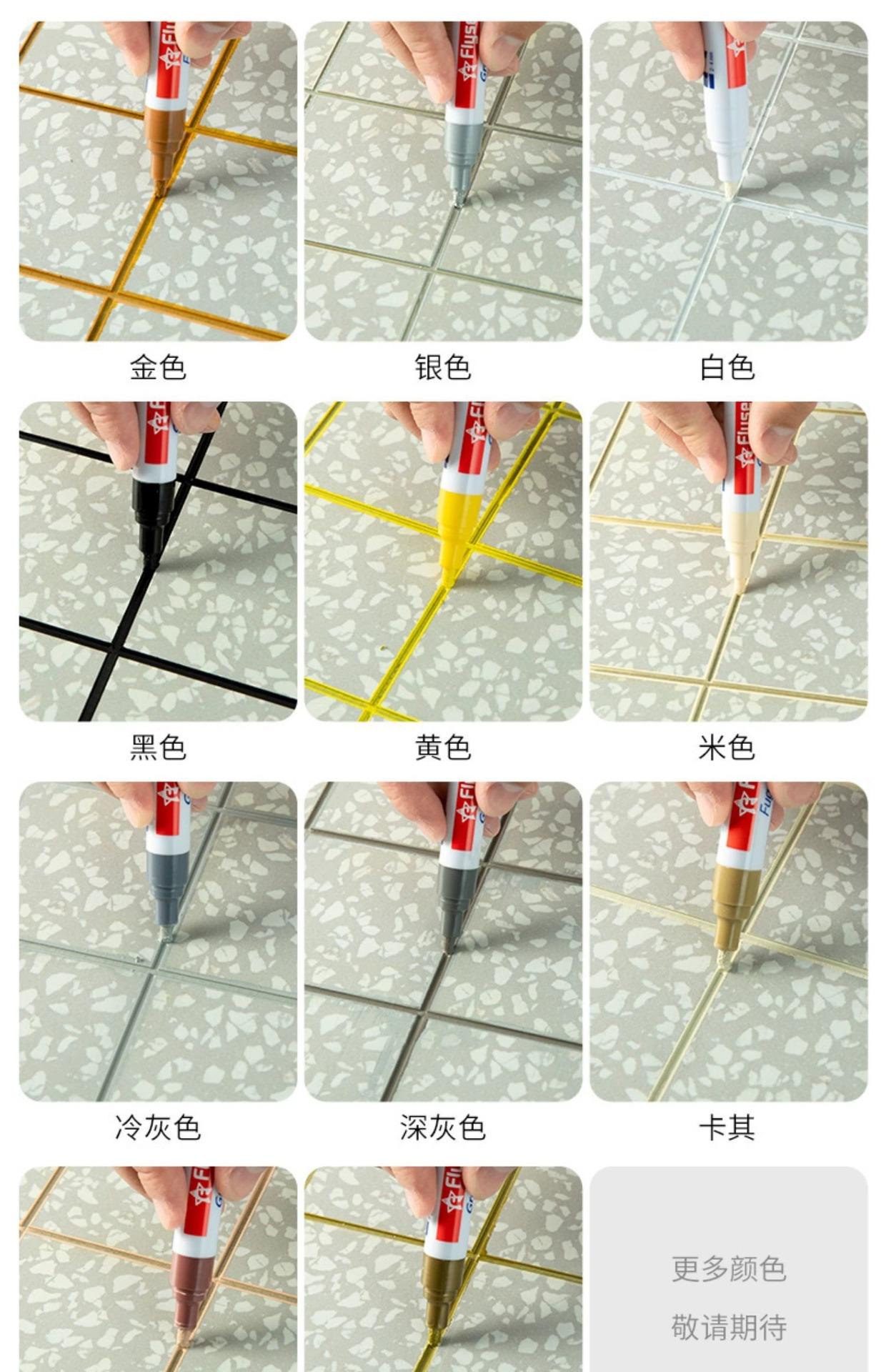 金色

银色

白色

黑色

黄色

米色

冷灰色

深灰色

卡其

更多颜色
敬请期待