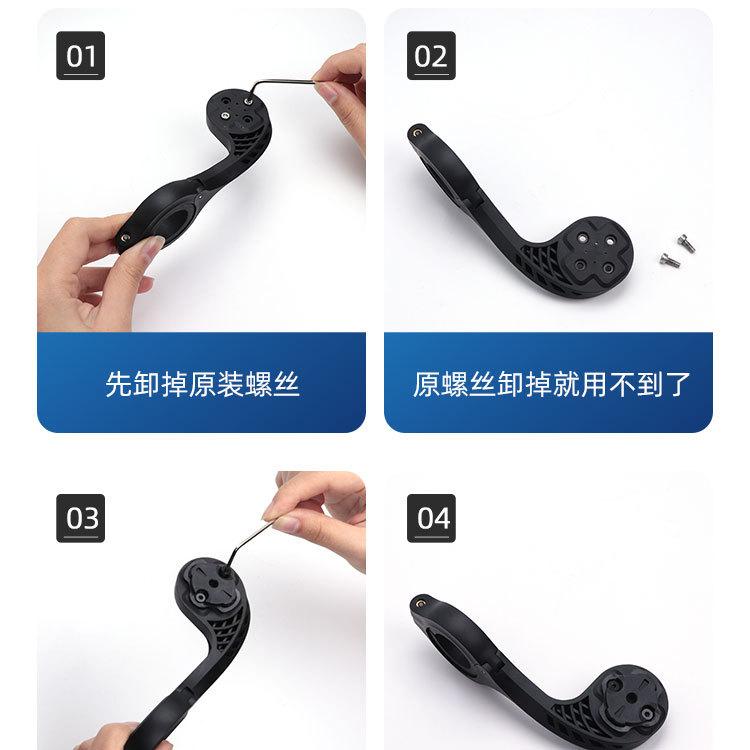 01

先卸掉原装螺丝

02

原螺丝卸掉就用不到了

03

04