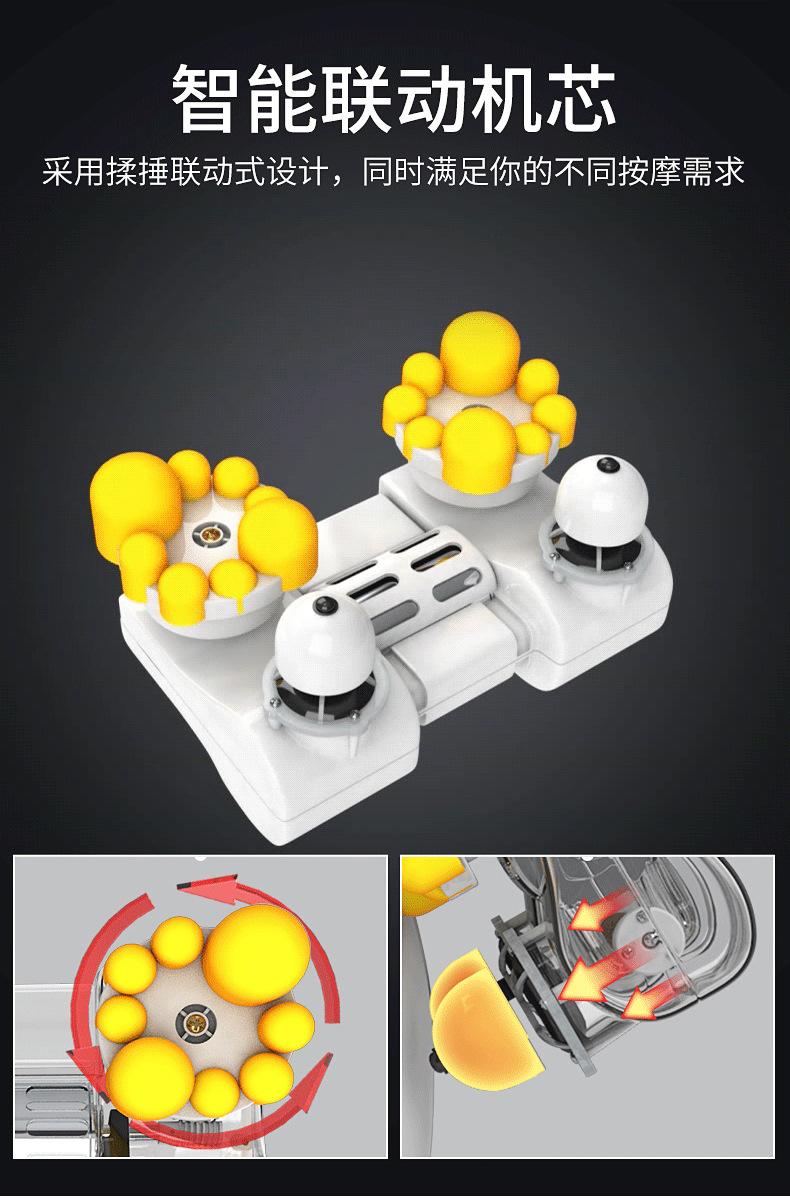 智能联动机芯

采用揉捶联动式设计，同时满足你的不同按摩需求