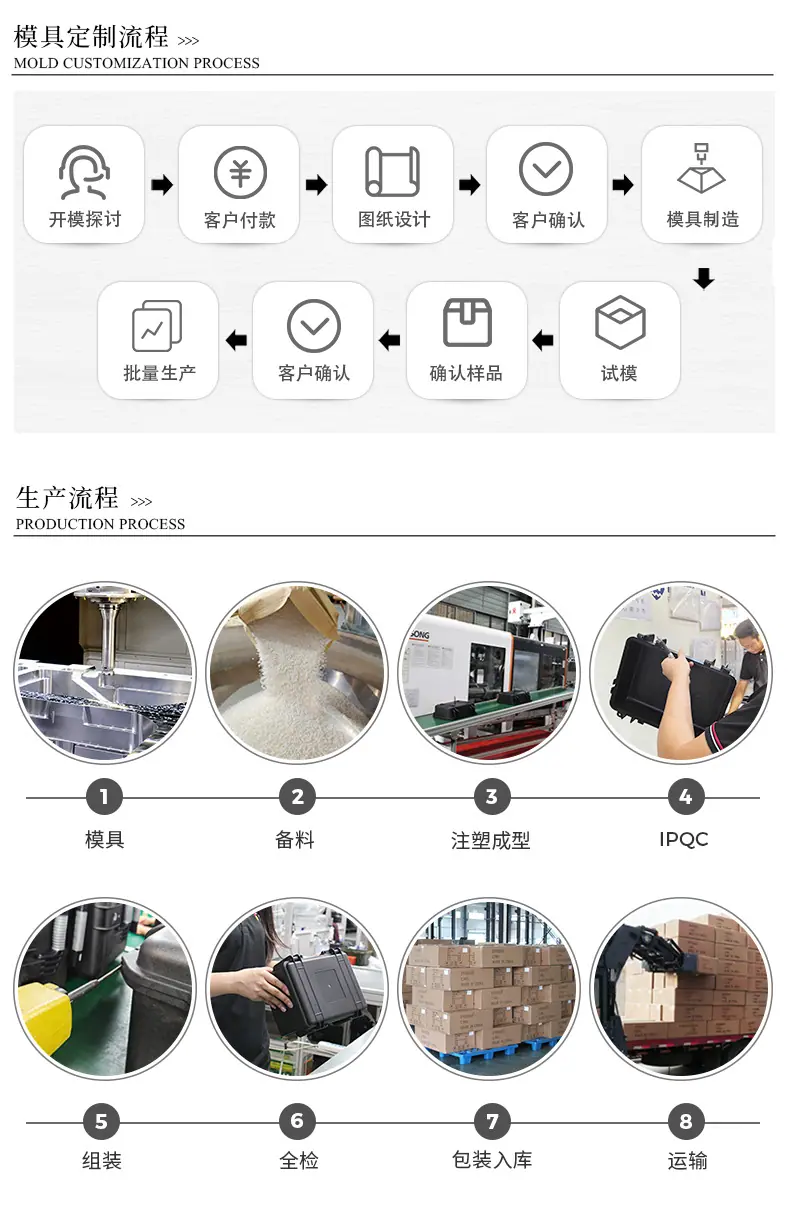 模具定制流程 >>>
MOLD CUSTOMIZATION PROCESS

开模探讨
客户付款
图纸设计
客户确认
模具制造
试模
确认样品
客户确认
批量生产

生产流程 >>>
PRODUCTION PROCESS

ONG

1
模具
2
备料
3
注塑成型
4
IPQC

5
组装
6
全检
7
包装入库
8
运输