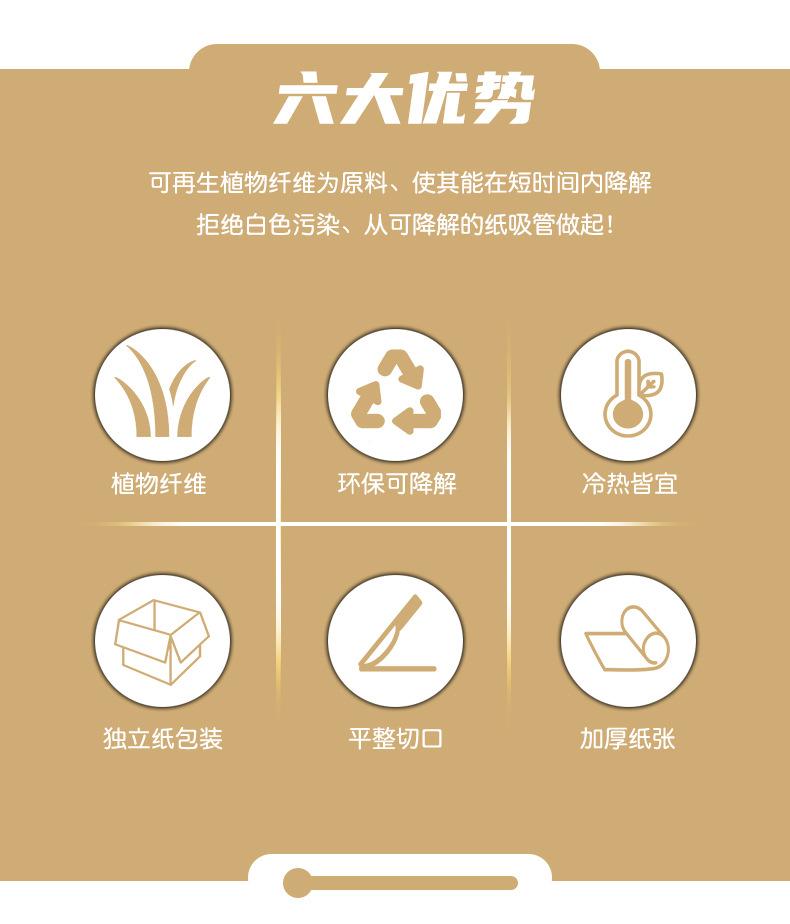 六大优势

可再生植物纤维为原料、使其能在短时间内降解
拒绝白色污染、从可降解的纸吸管做起！

植物纤维

环保可降解

冷热皆宜

独立纸包装

平整切口

加厚纸张