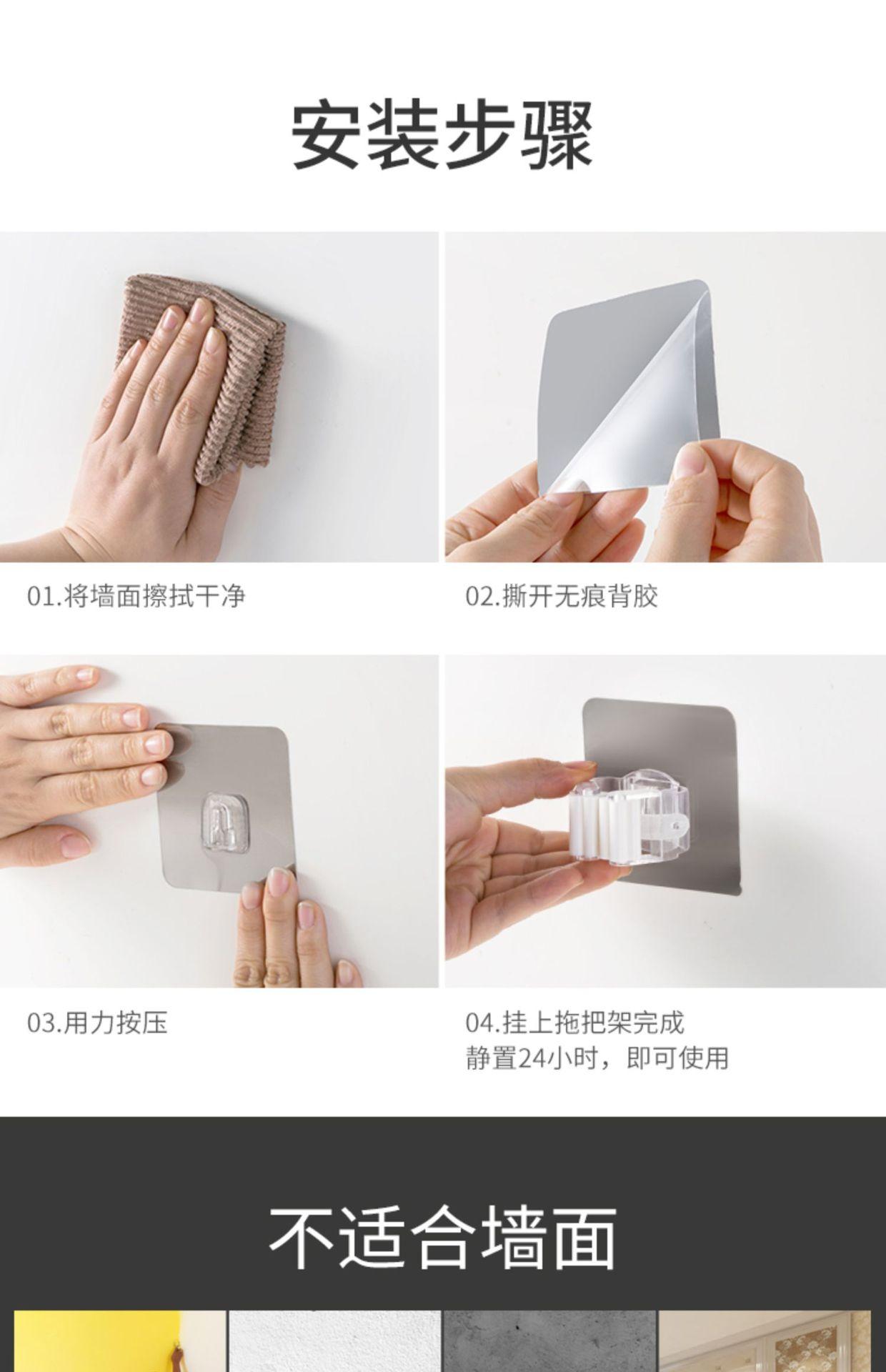 安装步骤

01.将墙面擦拭干净

02.撕开无痕背胶

03.用力按压

04.挂上拖把架完成
静置24小时，即可使用

不适合墙面