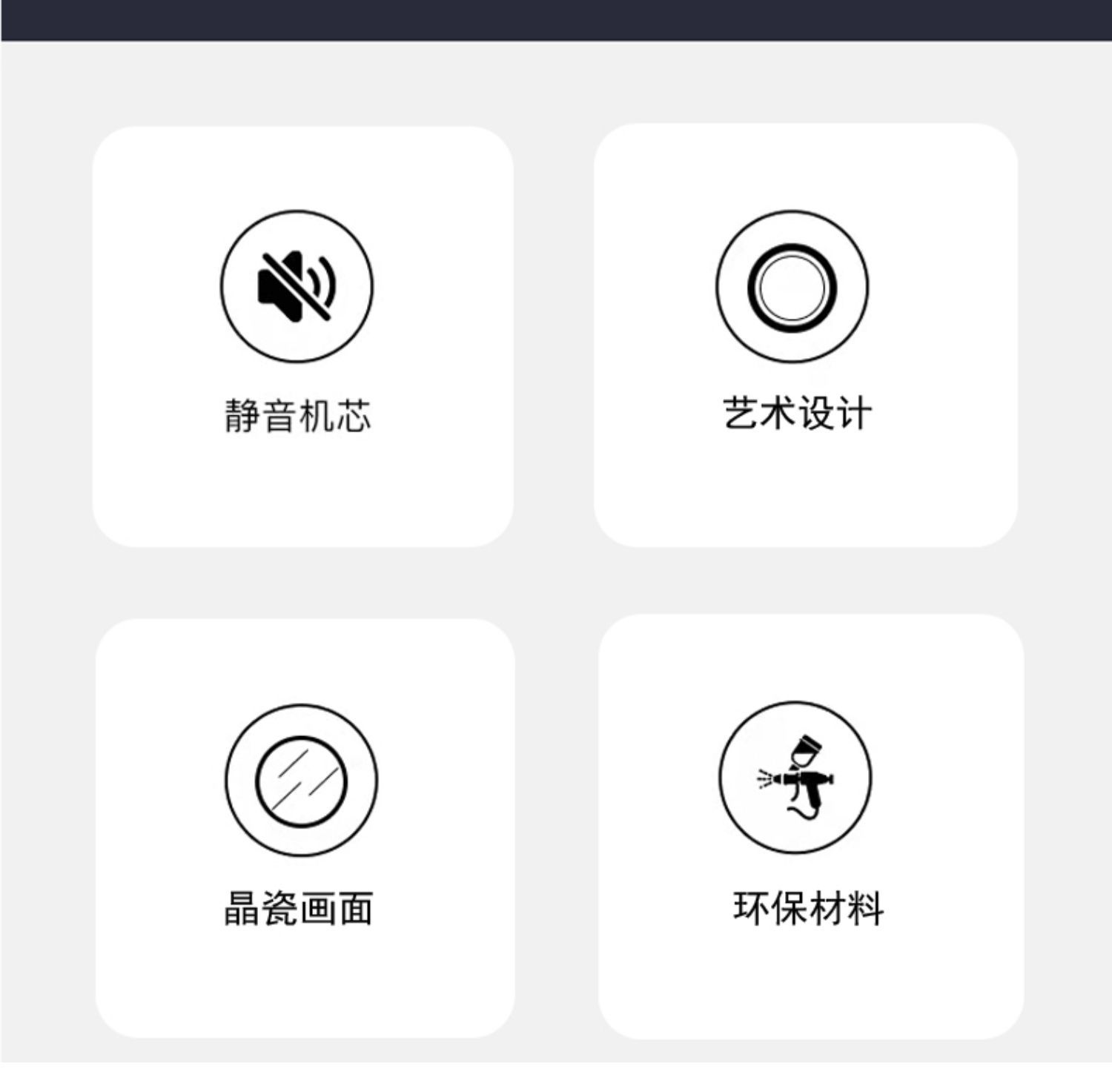 静音机芯

艺术设计

晶瓷画面

环保材料