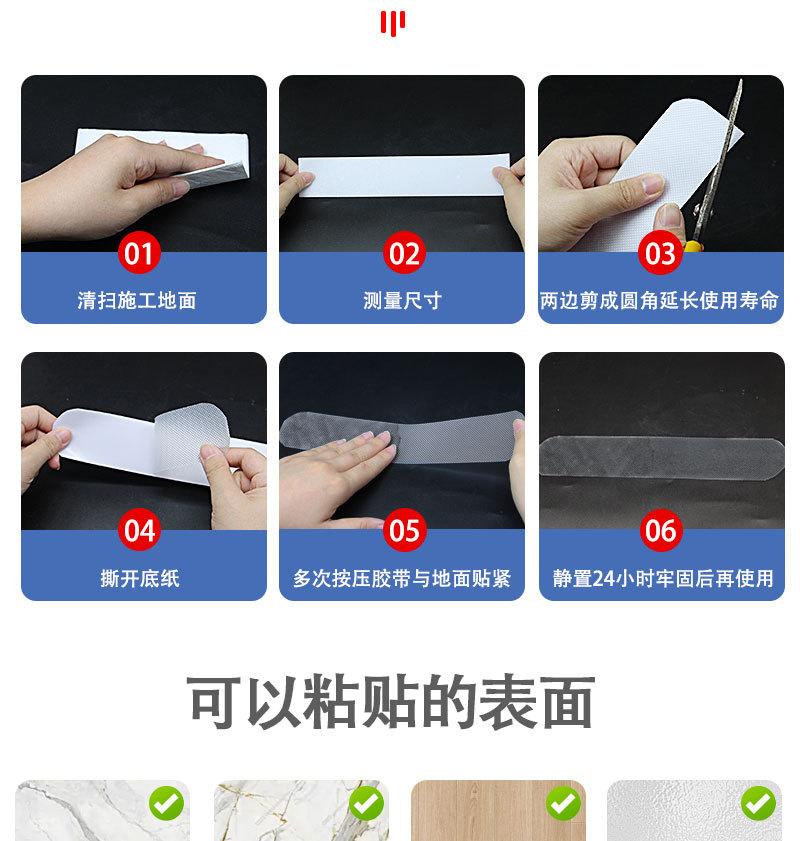 01
清扫施工地面

02
测量尺寸

03
两边剪成圆角延长使用寿命

04
撕开底纸

05
多次按压胶带与地面贴紧

06
静置24小时牢固后再使用

可以粘贴的表面