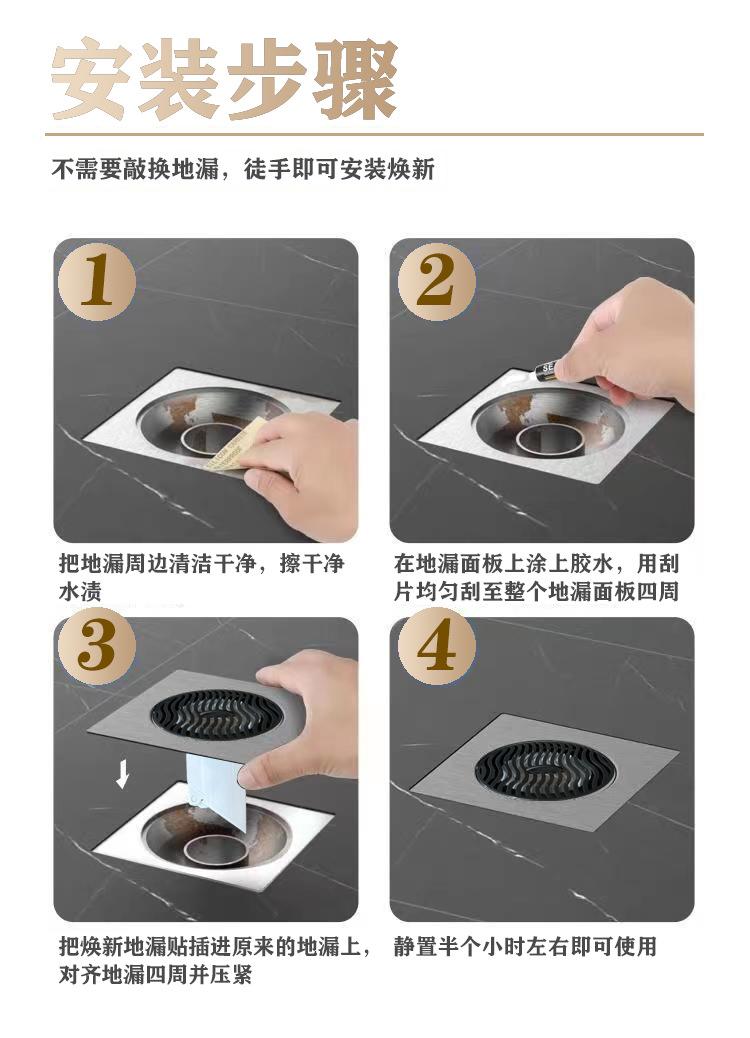 安装步骤

不需要敲换地漏，徒手即可安装焕新

1

把地漏周边清洁干净，擦干净水渍

2

在地漏面板上涂上胶水，用刮片均匀刮至整个地漏面板四周

3

把焕新地漏贴插进原来的地漏上，对齐地漏四周并压紧

4

静置半个小时左右即可使用