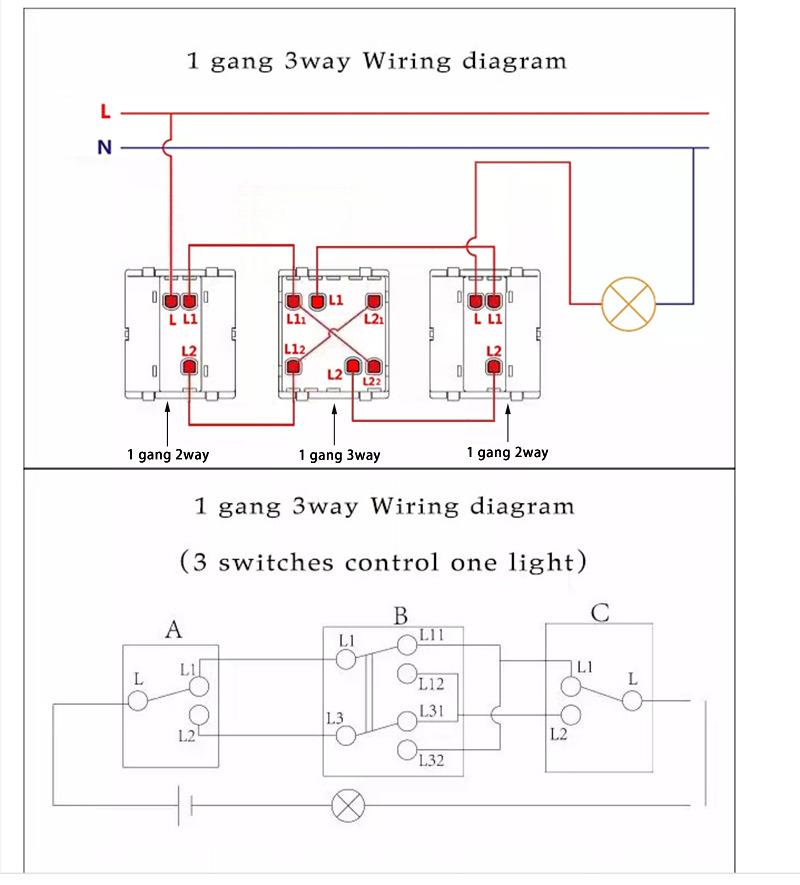 1 gang 3way Wiring diagram

L

N

L L1

L2

L1 L1₁ L2₁

L1₂ L2 L2₂

L L1

L2

1 gang 2way

1 gang 3way

1 gang 2way

1 gang 3way Wiring diagram

(3 switches control one light)

A

L L1 L2

B

L1 L11 L12 L3 L31 L32

C

L1 L L2