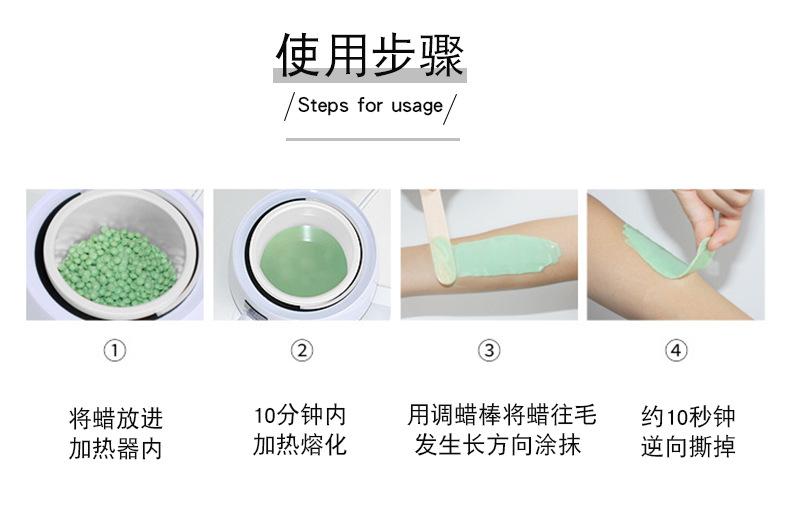 使用步骤

/Steps for usage/

①

将蜡放进加热器内

②

10分钟内加热熔化

③

用调蜡棒将蜡往毛发生长方向涂抹

④

约10秒钟逆向撕掉