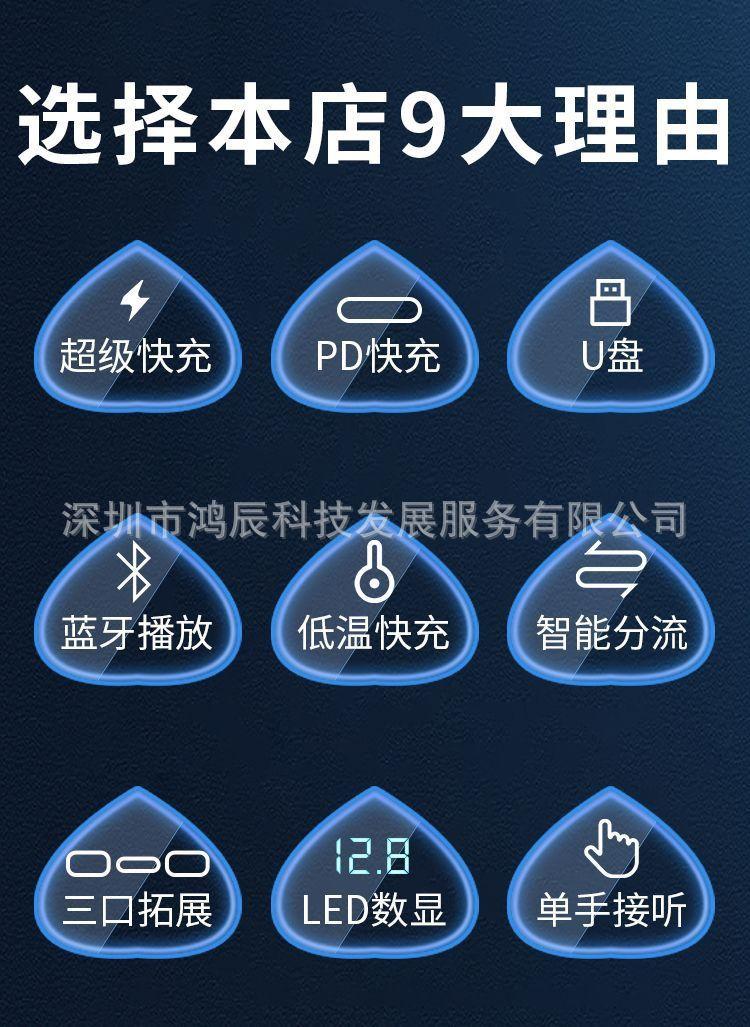 选择本店9大理由

超级快充

PD快充

U盘

蓝牙播放

低温快充

智能分流

三口拓展

12.8
LED数显

单手接听

深圳市鸿辰科技发展服务有限公司