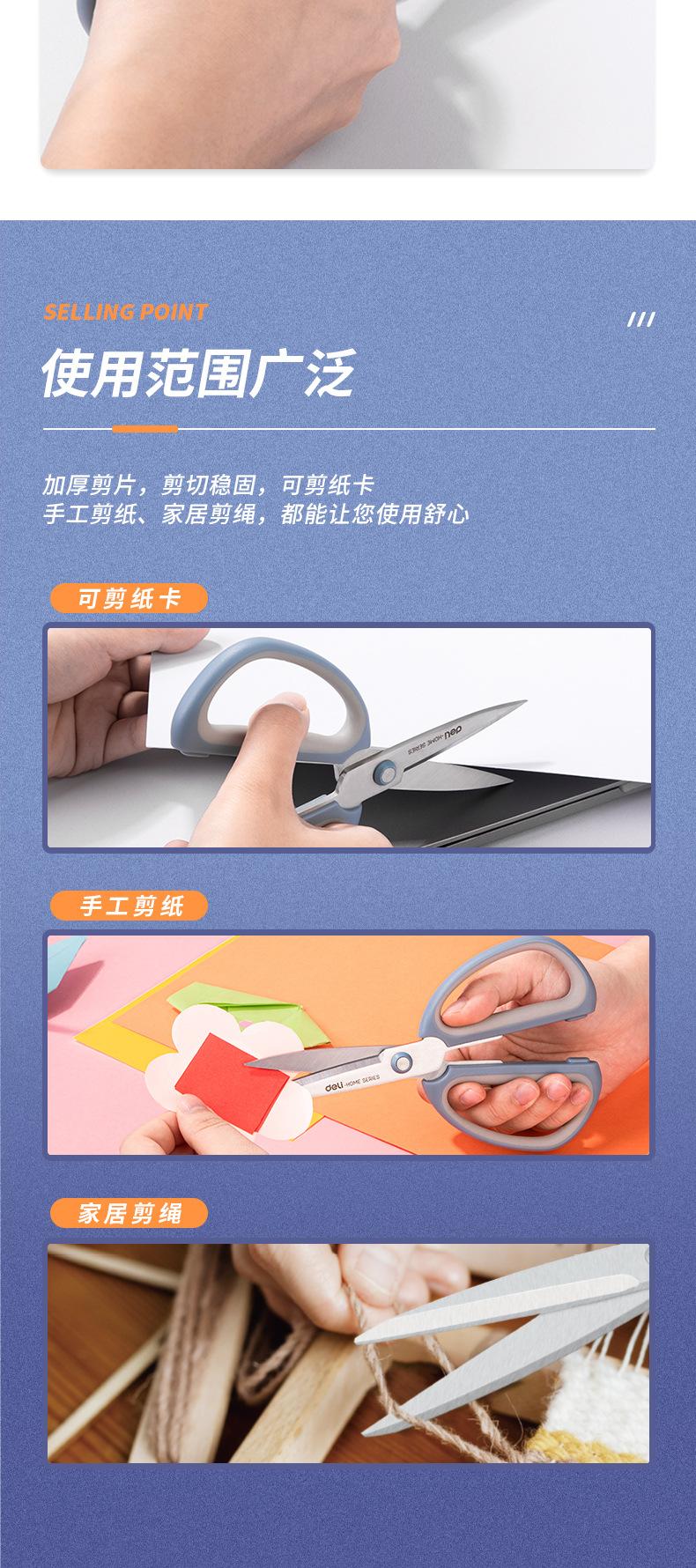 SELLING POINT

///

使用范围广泛

加厚剪片，剪切稳固，可剪纸卡
手工剪纸、家居剪绳，都能让您使用舒心

可剪纸卡

deli HOME SERIES

手工剪纸

deli HOME SERIES

家居剪绳