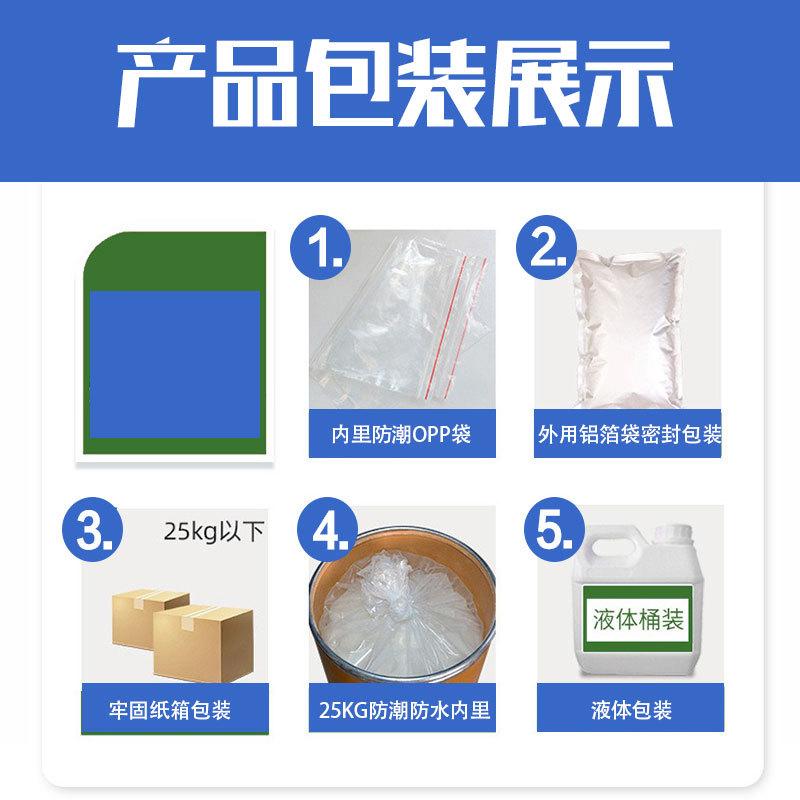 产品包装展示

1.

内里防潮OPP袋

2.

外用铝箔袋密封包装

3.

25kg以下

牢固纸箱包装

4.

25KG防潮防水内里

5.

液体桶装

液体包装