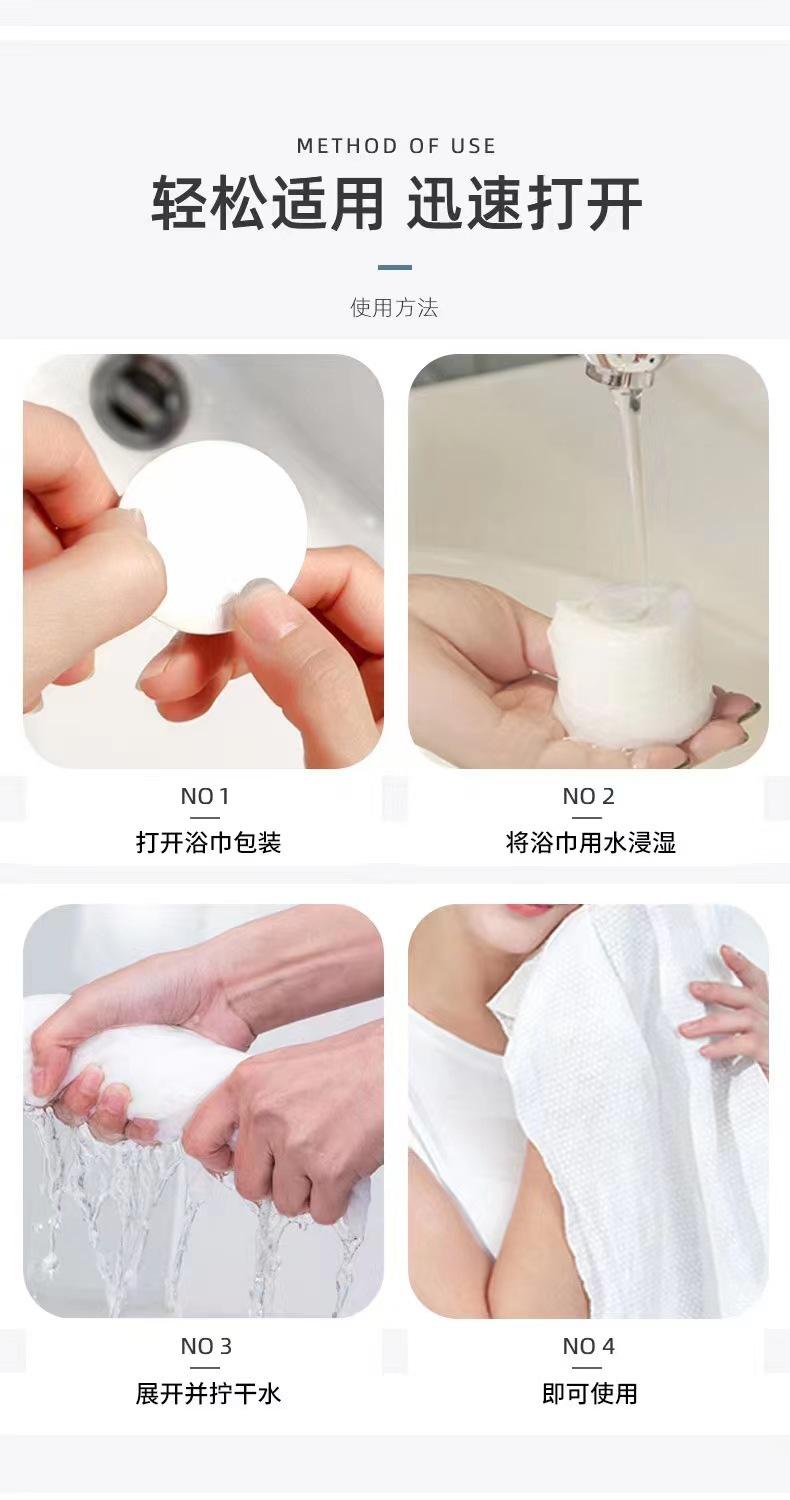 METHOD OF USE

轻松适用 迅速打开

使用方法

NO 1

打开浴巾包装

NO 2

将浴巾用水浸湿

NO 3

展开并拧干水

NO 4

即可使用