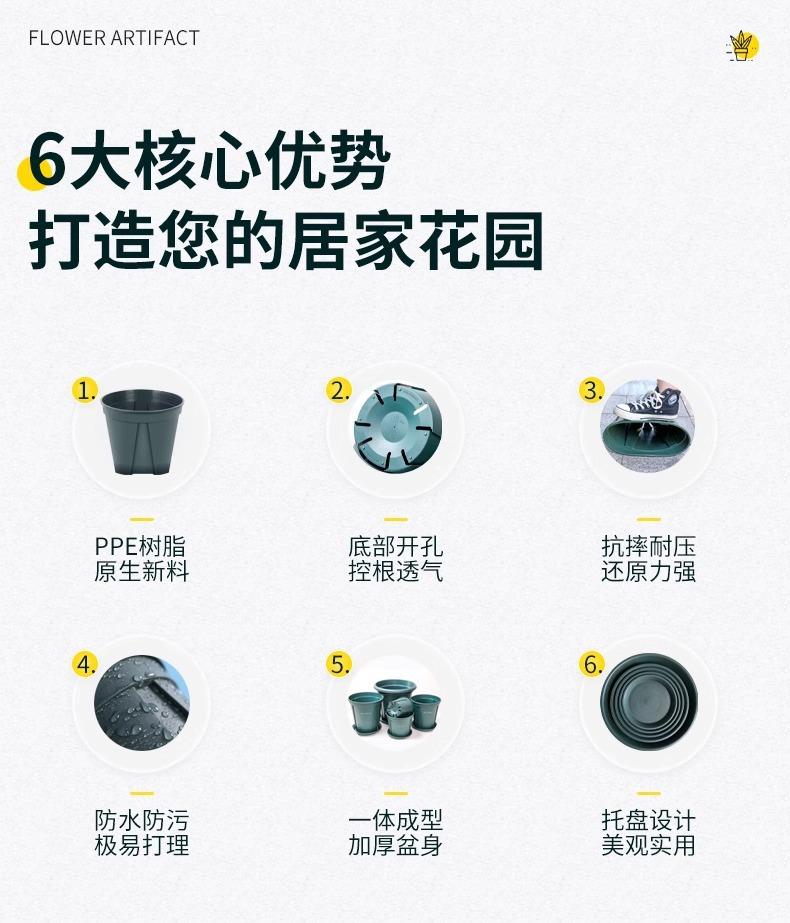 FLOWER ARTIFACT

6大核心优势
打造您的居家花园

1.
PPE树脂
原生新料

2.
底部开孔
控根透气

3.
抗摔耐压
还原力强

4.
防水防污
极易打理

5.
一体成型
加厚盆身

6.
托盘设计
美观实用