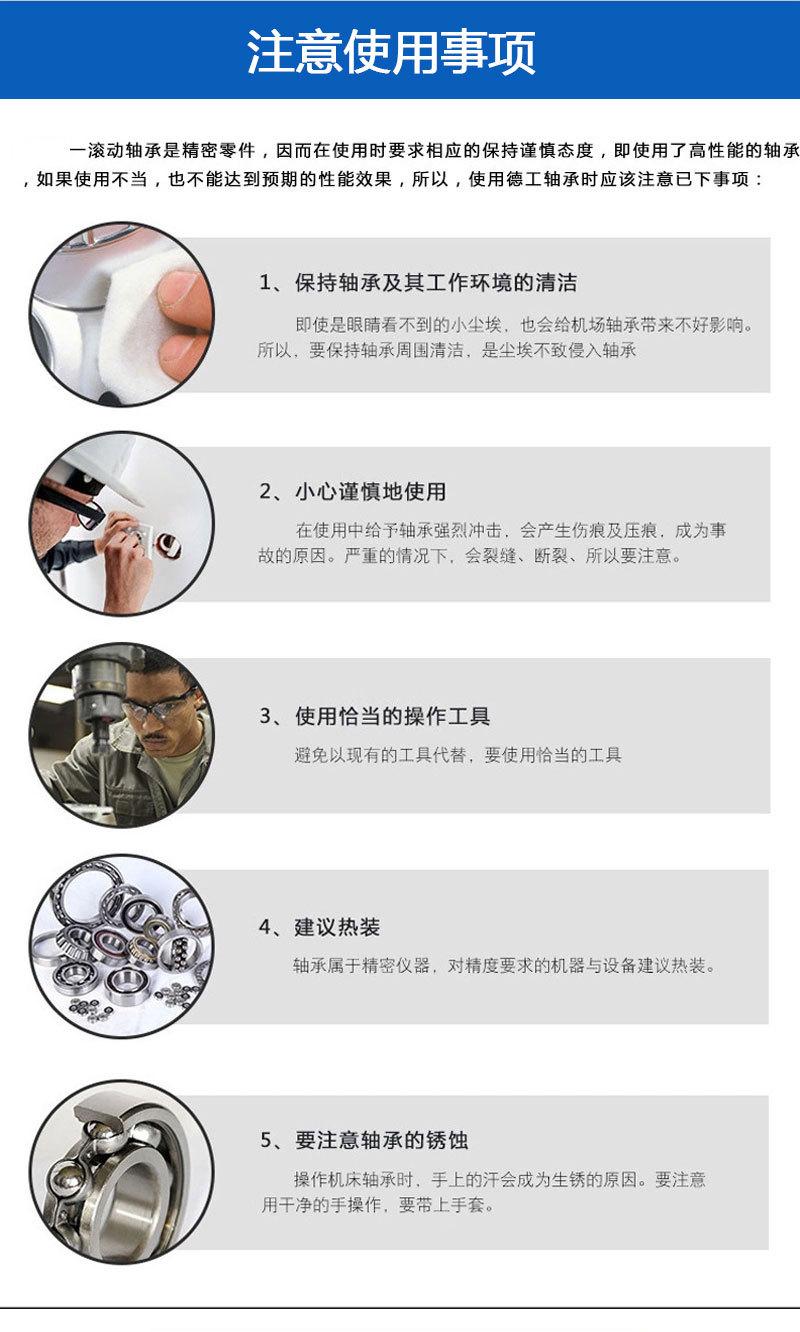 注意使用事项

一滚动轴承是精密零件，因而在使用时要求相应的保持谨慎态度，即使用了高性能的轴承，如果使用不当，也不能达到预期的性能效果，所以，使用德工轴承时应该注意已下事项：

1、保持轴承及其工作环境的清洁

即使是眼睛看不到的小尘埃，也会给机场轴承带来不好影响。所以，要保持轴承周围清洁，是尘埃不致侵入轴承

2、小心谨慎地使用

在使用中给予轴承强烈冲击，会产生伤痕及压痕，成为事故的原因。严重的情况下，会裂缝、断裂、所以要注意。

3、使用恰当的操作工具

避免以现有的工具代替，要使用恰当的工具

4、建议热装

轴承属于精密仪器，对精度要求的机器与设备建议热装。

5、要注意轴承的锈蚀

操作机床轴承时，手上的汗会成为生锈的原因。要注意用干净的手操作，要带上手套。