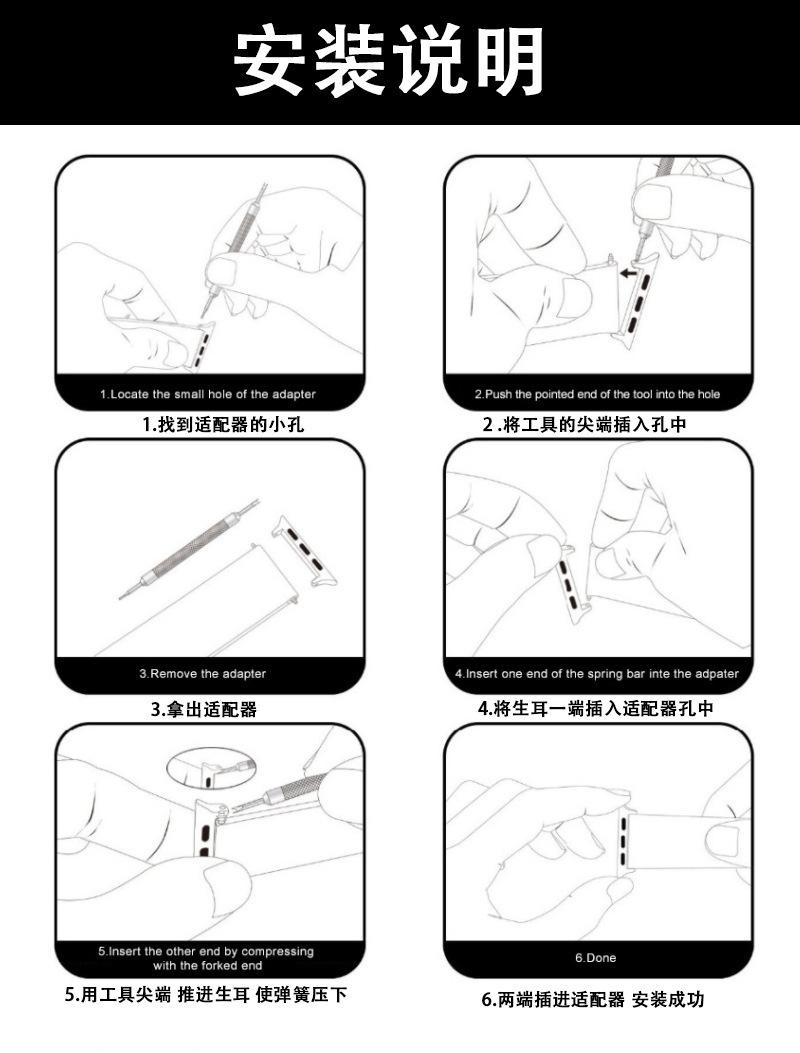 安装说明

1.Locate the small hole of the adapter

1.找到适配器的小孔

2.Push the pointed end of the tool into the hole

2 .将工具的尖端插入孔中

3.Remove the adapter

3.拿出适配器

4.Insert one end of the spring bar inte the adpater

4.将生耳一端插入适配器孔中

5.Insert the other end by compressing with the forked end

5.用工具尖端 推进生耳 使弹簧压下

6.Done

6.两端插进适配器 安装成功