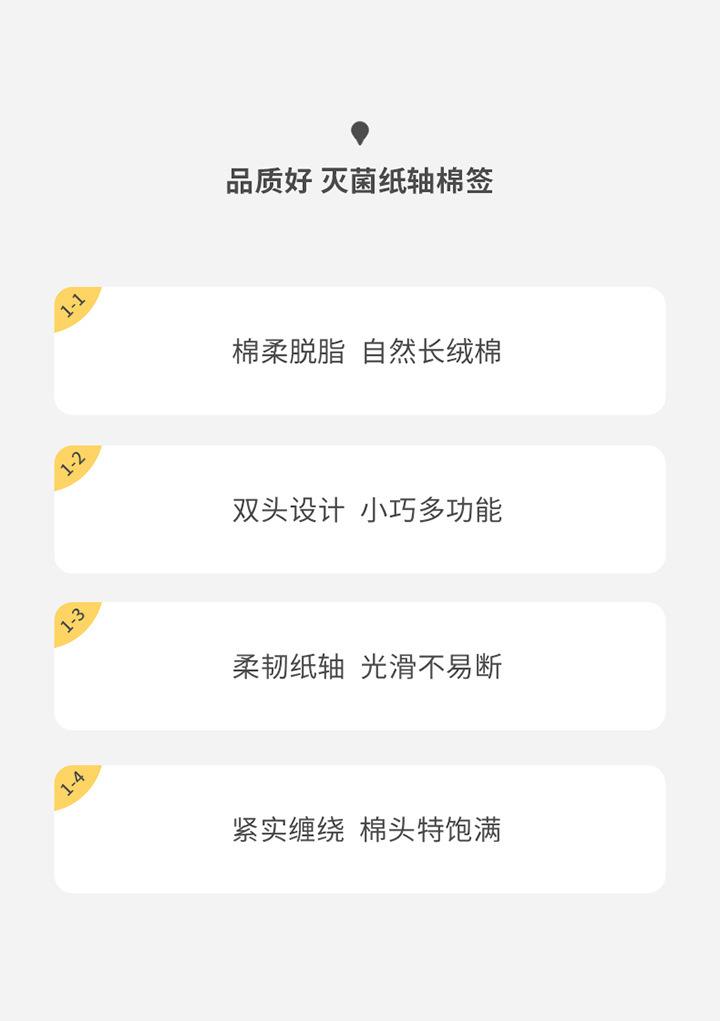 品质好 灭菌纸轴棉签

1-1

棉柔脱脂 自然长绒棉

1-2

双头设计 小巧多功能

1-3

柔韧纸轴 光滑不易断

1-4

紧实缠绕 棉头特饱满