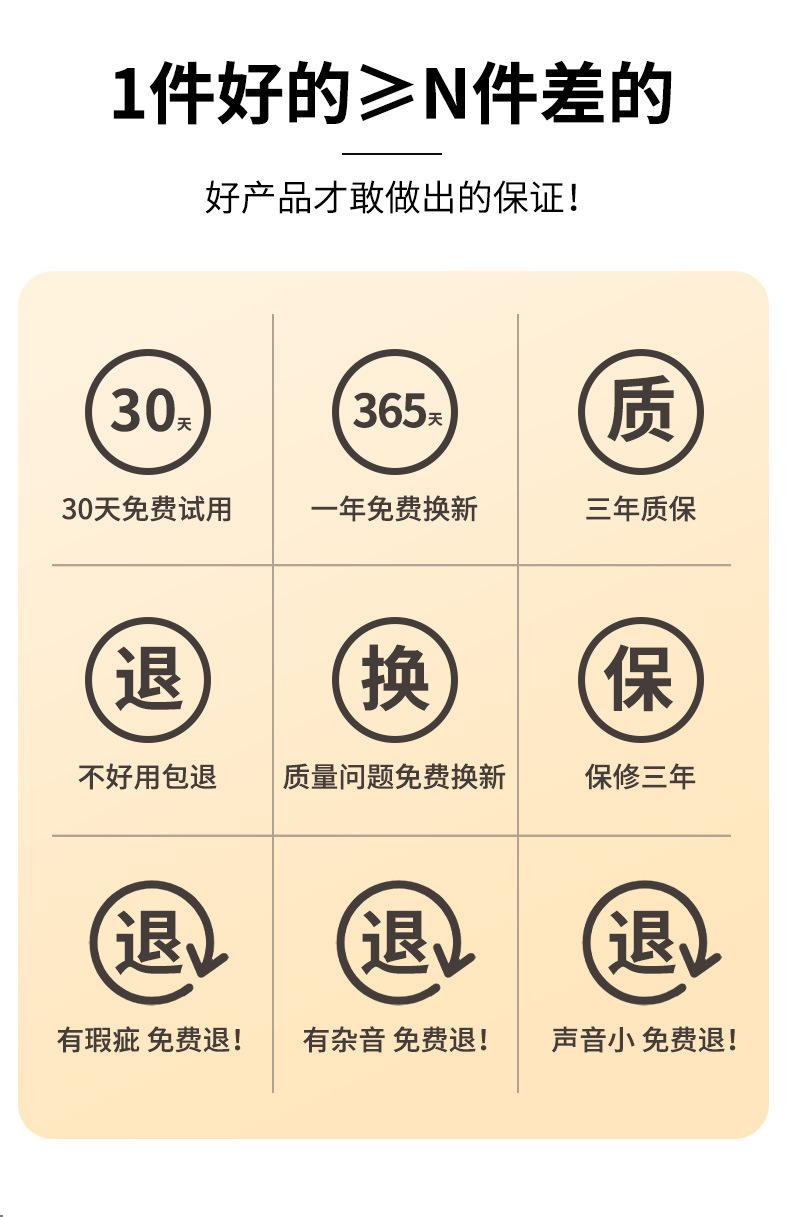 1件好的≥N件差的

好产品才敢做出的保证!

30天

30天免费试用

365天

一年免费换新

质

三年质保

退

不好用包退

换

质量问题免费换新

保

保修三年

退

有瑕疵 免费退!

退

有杂音 免费退!

退

声音小 免费退!