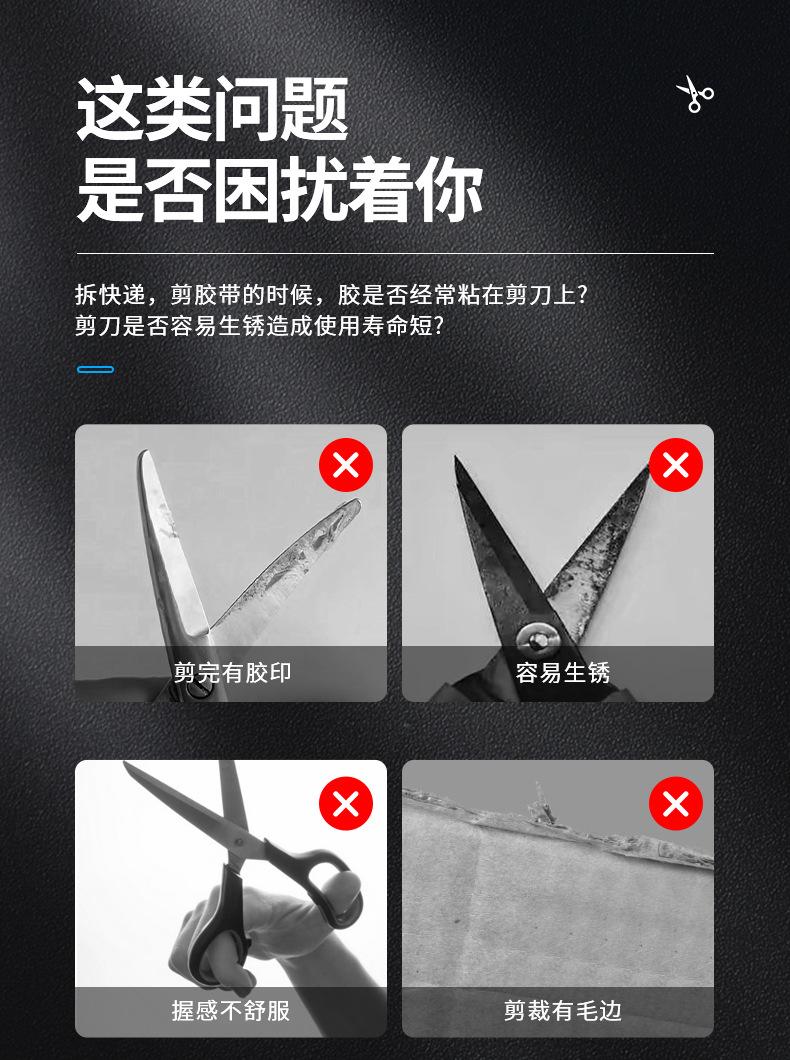 这类问题
是否困扰着你

拆快递，剪胶带的时候，胶是否经常粘在剪刀上？
剪刀是否容易生锈造成使用寿命短？

剪完有胶印

容易生锈

握感不舒服

剪裁有毛边