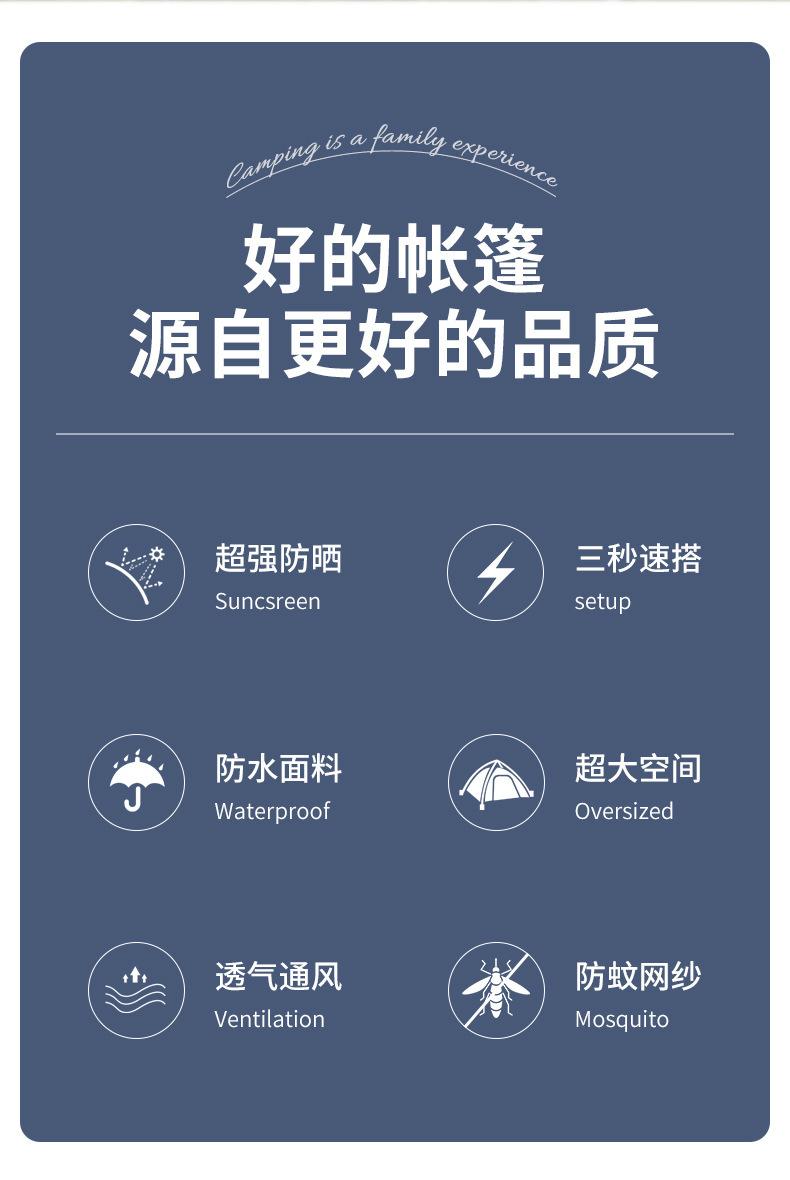 Camping is a family experience

好的帐篷
源自更好的品质

超强防晒
Suncsreen

三秒速搭
setup

防水面料
Waterproof

超大空间
Oversized

透气通风
Ventilation

防蚊网纱
Mosquito