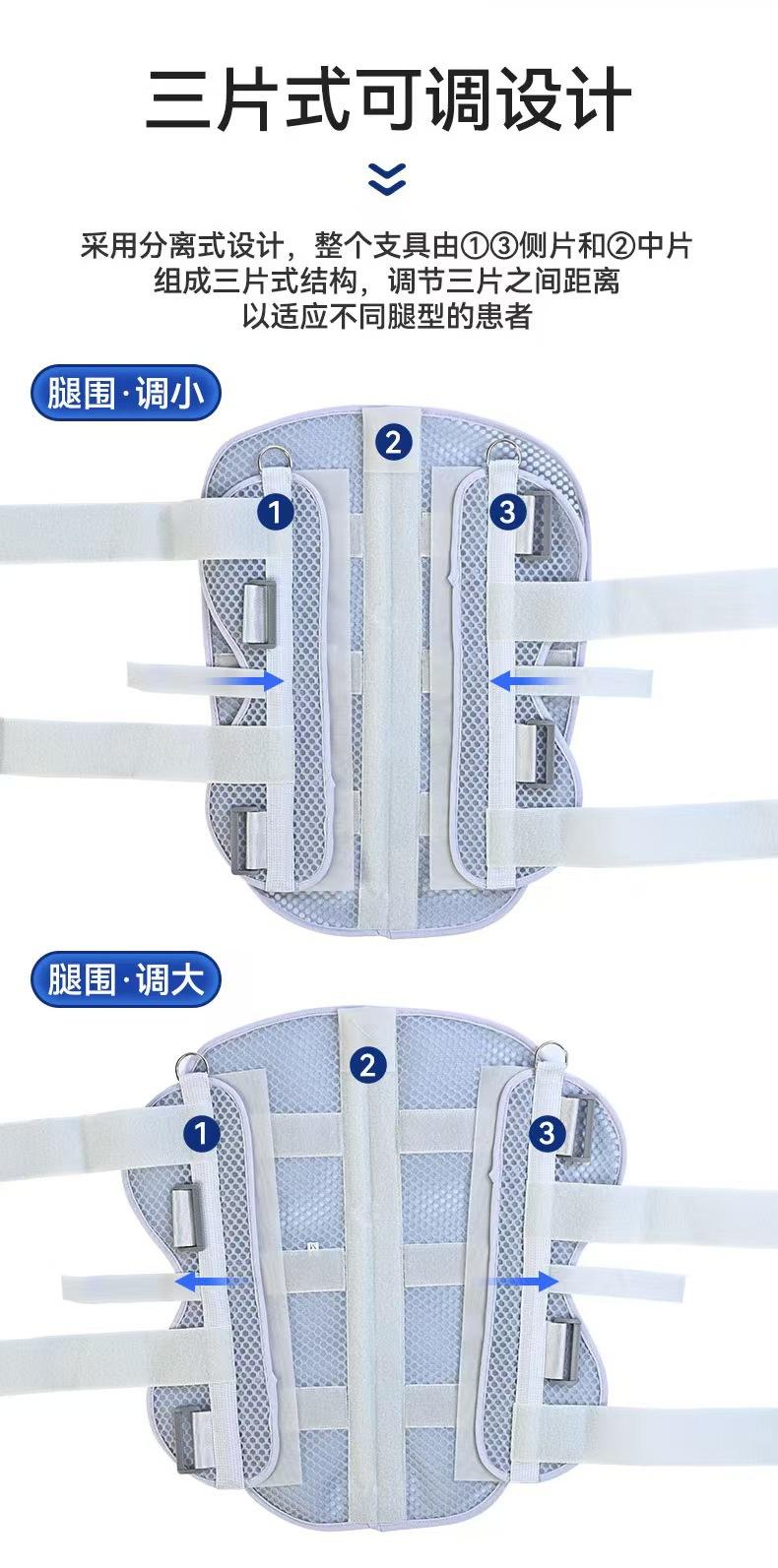 三片式可调设计

采用分离式设计，整个支具由①③侧片和②中片组成三片式结构，调节三片之间距离以适应不同腿型的患者

腿围·调小

2

1

3

腿围·调大

2

1

3