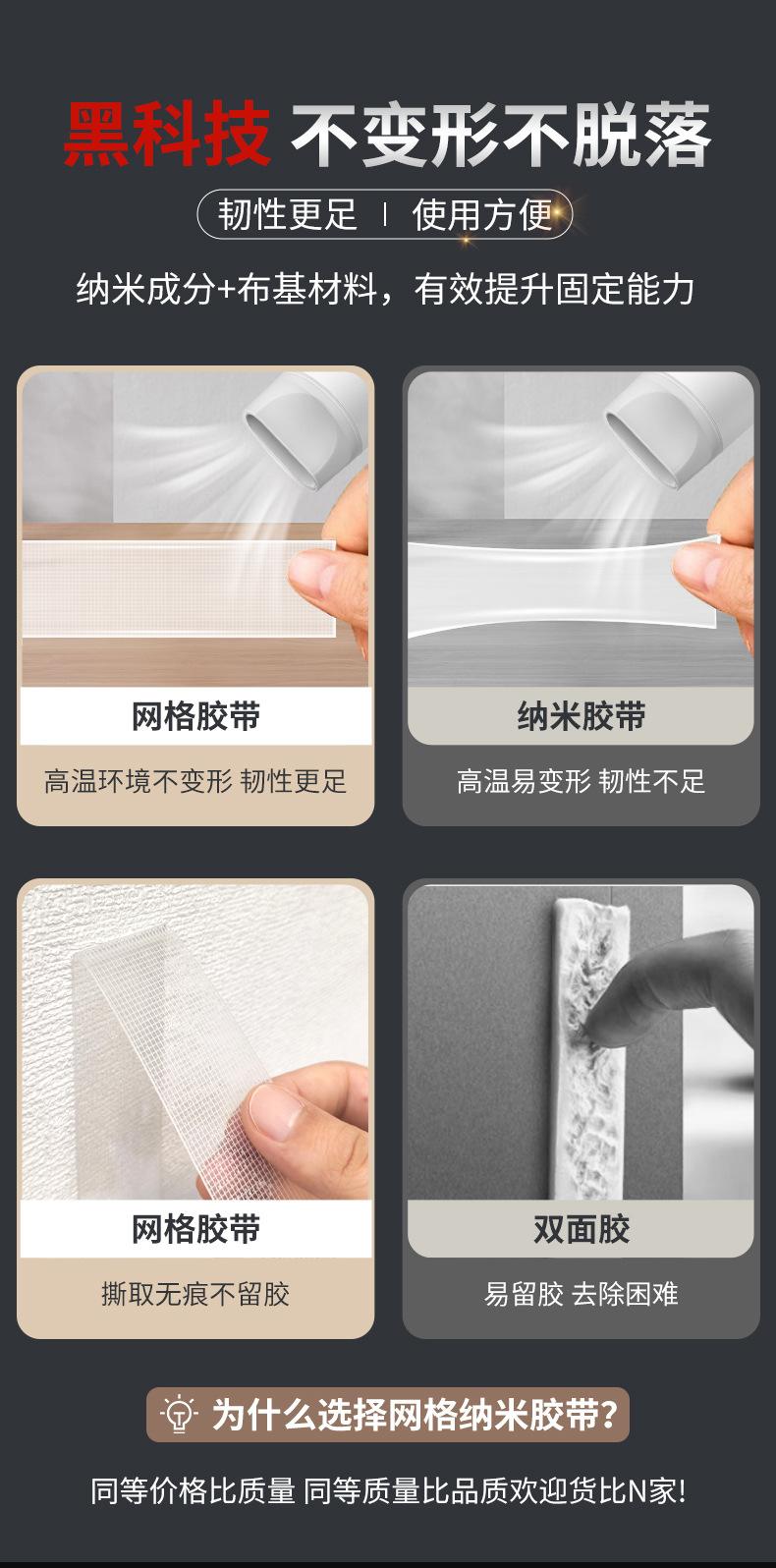 黑科技 不变形不脱落

韧性更足 | 使用方便

纳米成分+布基材料，有效提升固定能力

网格胶带

高温环境不变形 韧性更足

纳米胶带

高温易变形 韧性不足

网格胶带

撕取无痕不留胶

双面胶

易留胶 去除困难

为什么选择网格纳米胶带?

同等价格比质量 同等质量比品质欢迎货比N家!