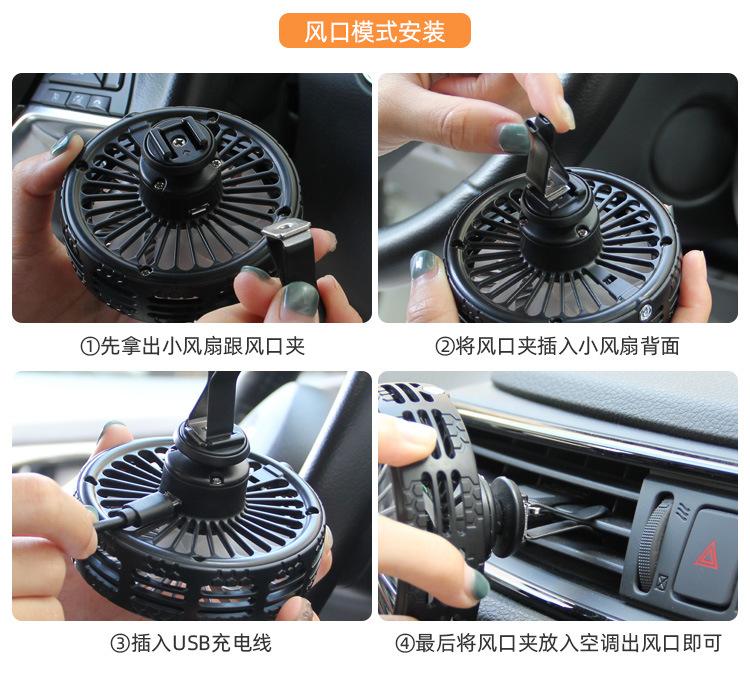 风口模式安装

①先拿出小风扇跟风口夹

②将风口夹插入小风扇背面

③插入USB充电线

④最后将风口夹放入空调出风口即可