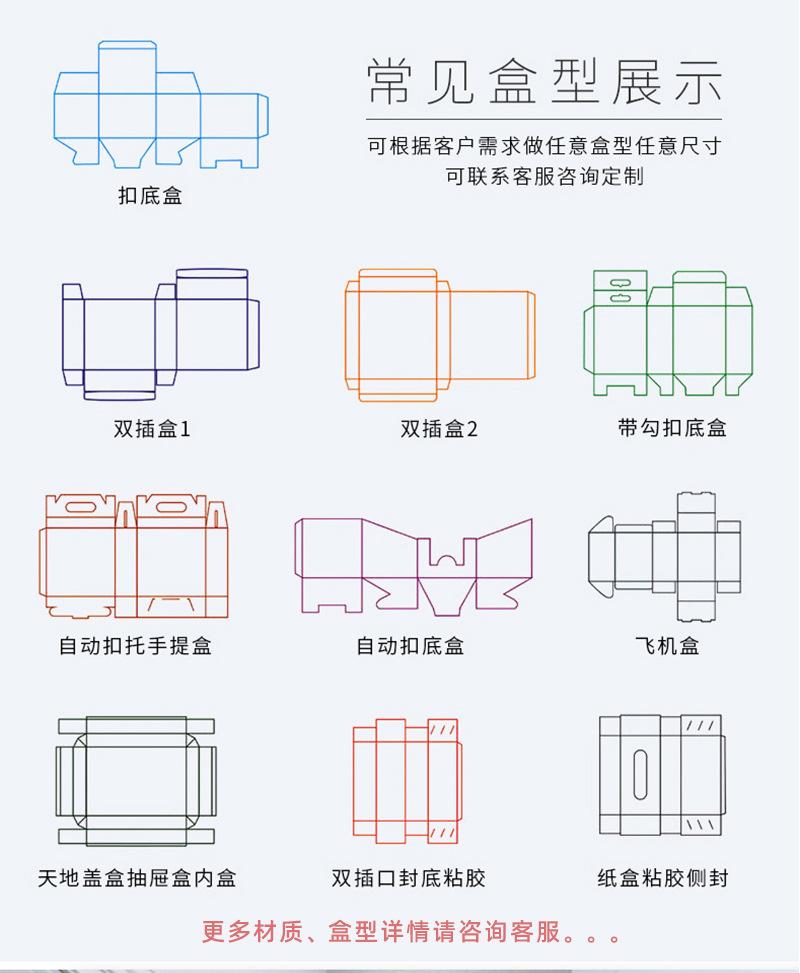 常见盒型展示

可根据客户需求做任意盒型任意尺寸
可联系客服咨询定制

扣底盒

双插盒1

双插盒2

带勾扣底盒

自动扣托手提盒

自动扣底盒

飞机盒

天地盖盒抽屉盒内盒

双插口封底粘胶

纸盒粘胶侧封

更多材质、盒型详情请咨询客服。。。