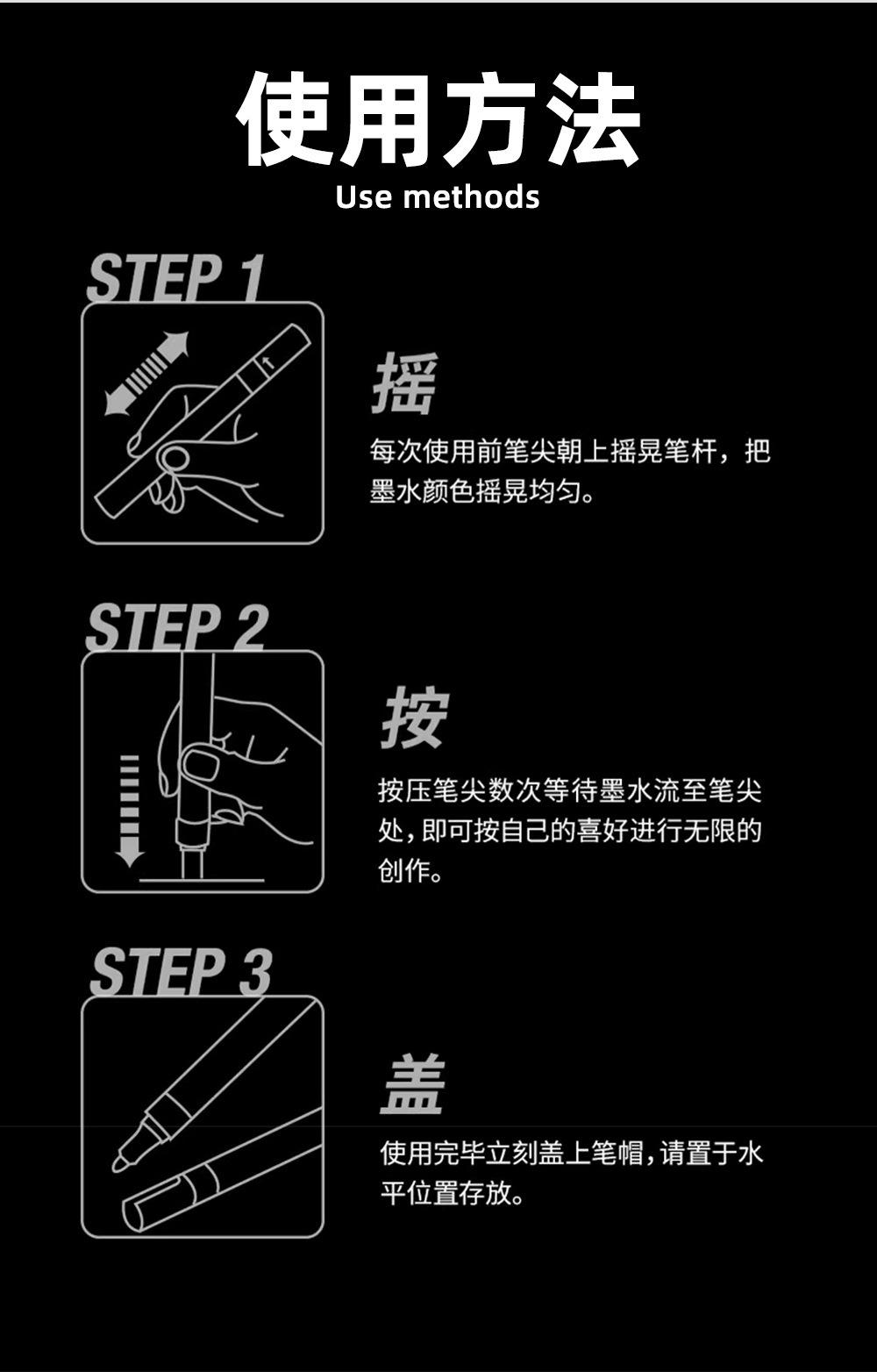 使用方法
Use methods

STEP 1

摇

每次使用前笔尖朝上摇晃笔杆，把墨水颜色摇晃均匀。

STEP 2

按

按压笔尖数次等待墨水流至笔尖处，即可按自己的喜好进行无限的创作。

STEP 3

盖

使用完毕立刻盖上笔帽，请置于水平位置存放。