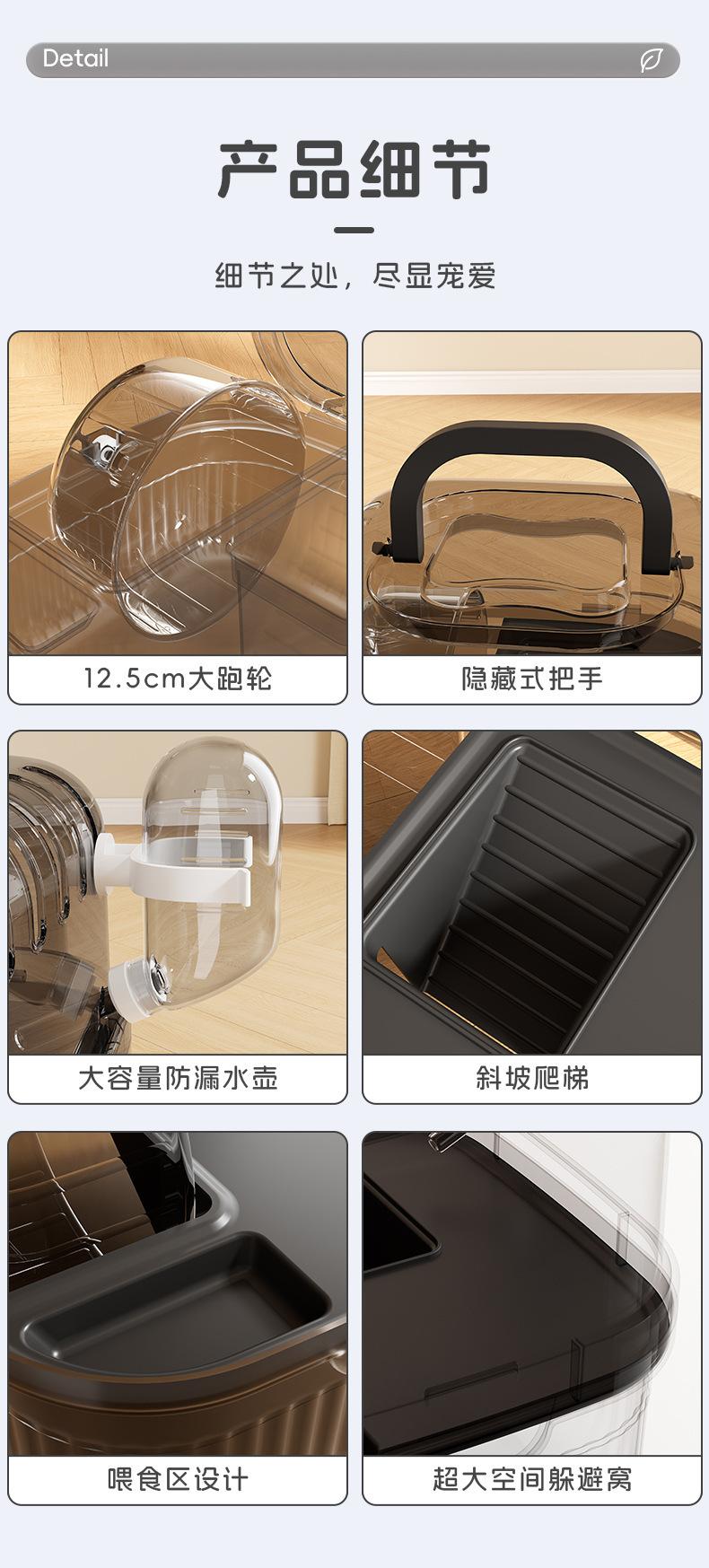 Detail

产品细节

细节之处，尽显宠爱

12.5cm大跑轮

隐藏式把手

大容量防漏水壶

斜坡爬梯

喂食区设计

超大空间躲避窝