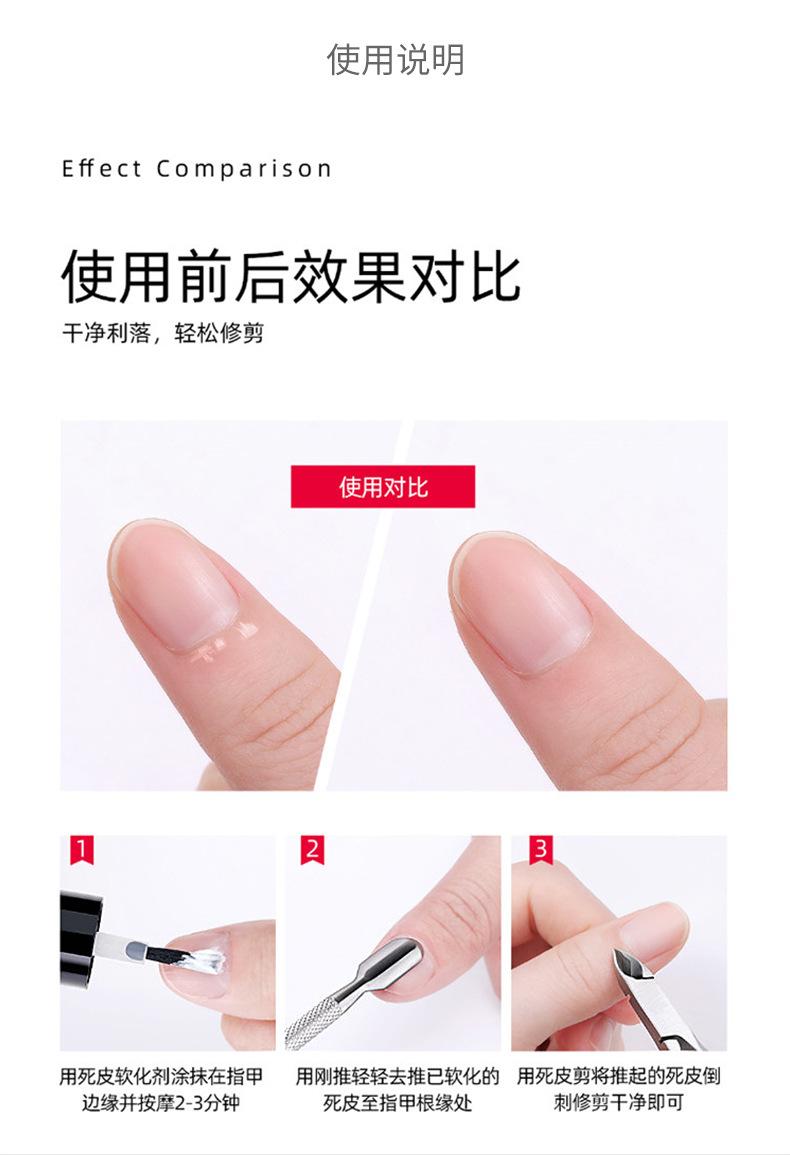 使用说明

Effect Comparison

使用前后效果对比

干净利落，轻松修剪

使用对比

1

用死皮软化剂涂抹在指甲边缘并按摩2-3分钟

2

用刚推轻轻去推已软化的死皮至指甲根缘处

3

用死皮剪将推起的死皮倒刺修剪干净即可