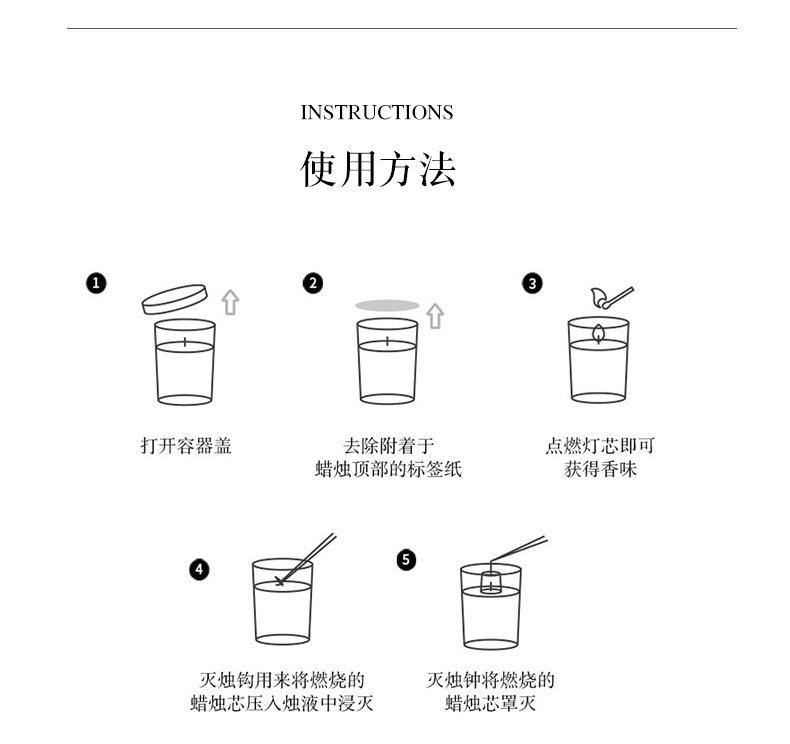 INSTRUCTIONS

使用方法

1

打开容器盖

2

去除附着于蜡烛顶部的标签纸

3

点燃灯芯即可获得香味

4

灭烛钩用来将燃烧的蜡烛芯压入烛液中浸灭

5

灭烛钟将燃烧的蜡烛芯罩灭