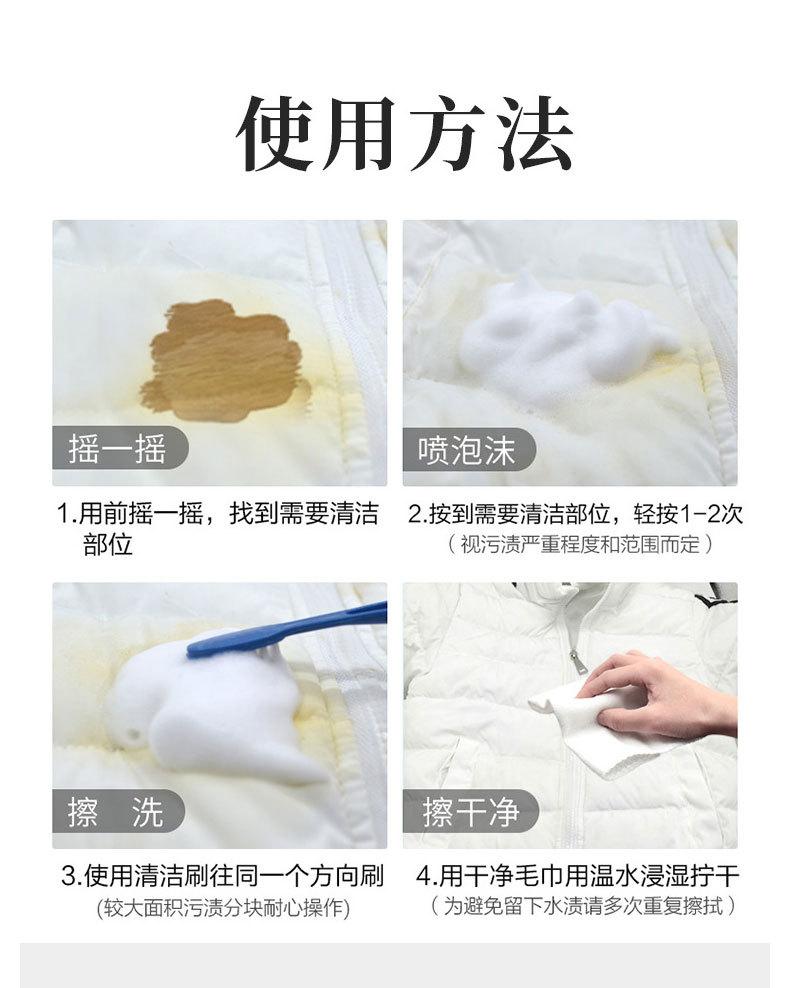 使用方法

摇一摇

1.用前摇一摇，找到需要清洁部位

喷泡沫

2.按到需要清洁部位，轻按1-2次
（视污渍严重程度和范围而定）

擦 洗

3.使用清洁刷往同一个方向刷
(较大面积污渍分块耐心操作)

擦干净

4.用干净毛巾用温水浸湿拧干
（为避免留下水渍请多次重复擦拭）